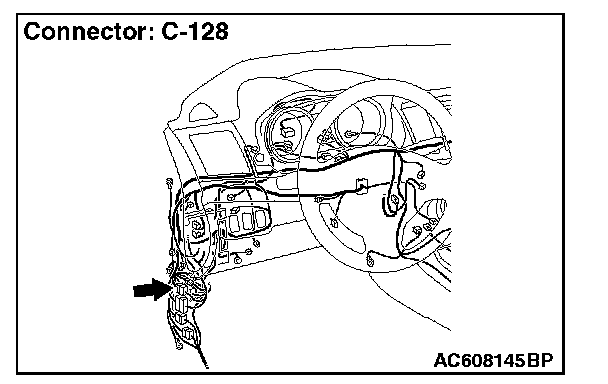 Connector: C-128

AC608145BP