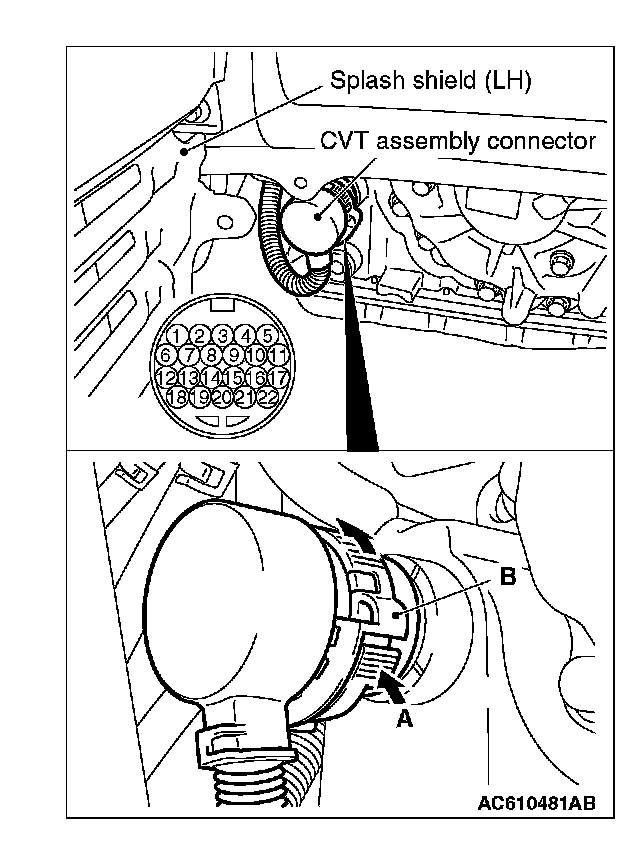 Splash shield (LH)

CVT assembly connector

1 2 3 4 5
6 7 8 9 10 11
12 13 14 15 16 17
18 19 20 21 22

B

A

AC610481AB