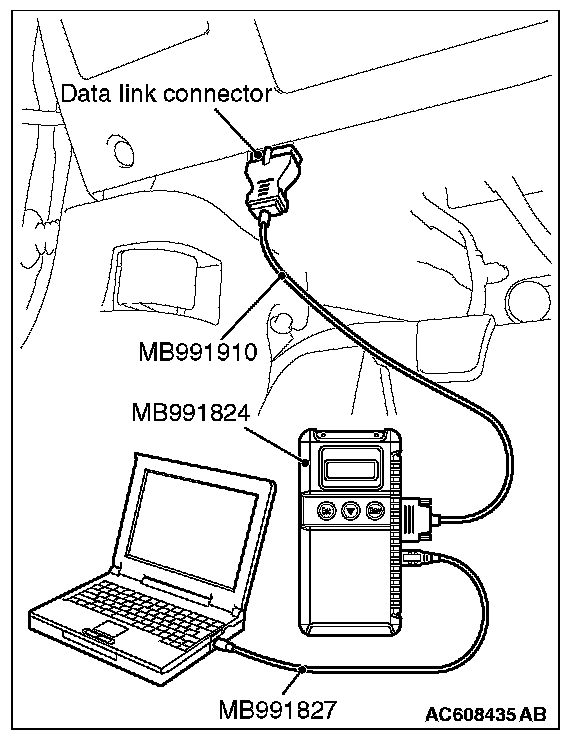 Data link connector

MB991910

MB991824

MB991827

AC608435 AB