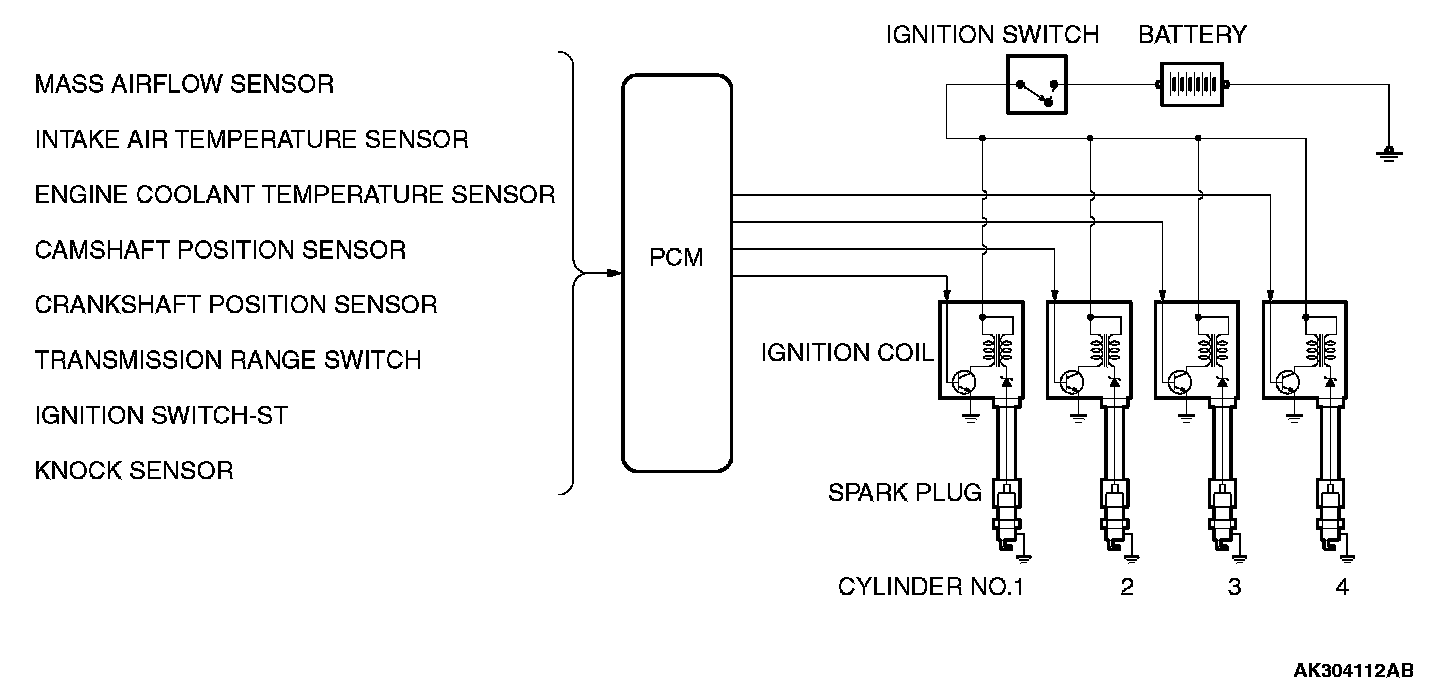 MASS AIRFLOW SENSOR
INTAKE AIR TEMPERATURE SENSOR
ENGINE COOLANT TEMPERATURE SENSOR
CAMSHAFT POSITION SENSOR
CRANKSHAFT POSITION SENSOR
TRANSMISSION RANGE SWITCH
IGNITION SWITCH-ST
KNOCK SENSOR

PCM

IGNITION SWITCH
BATTERY

IGNITION COIL

SPARK PLUG

CYLINDER NO.1
2
3
4

AK304112AB