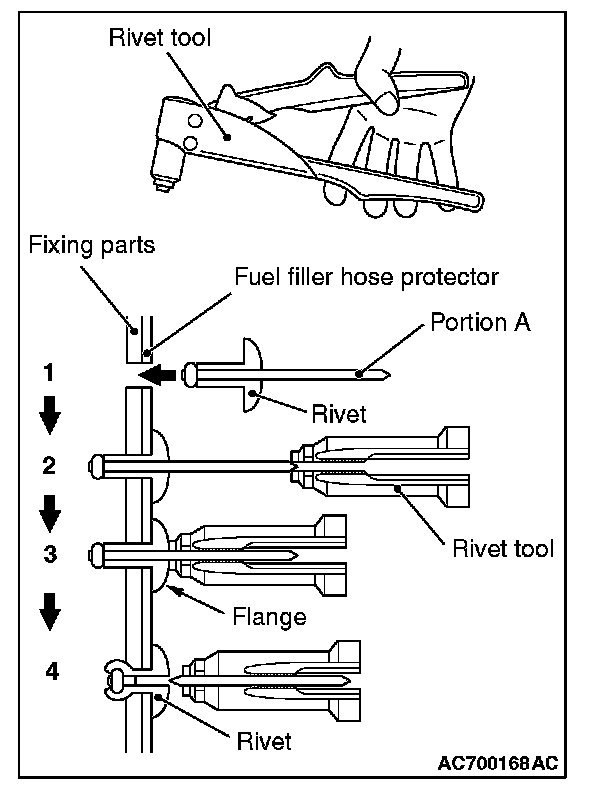 Rivet tool

Fixing parts

Fuel filler hose protector

Portion A

1

Rivet

2

Rivet tool

3

Flange

4

Rivet

AC700168AC