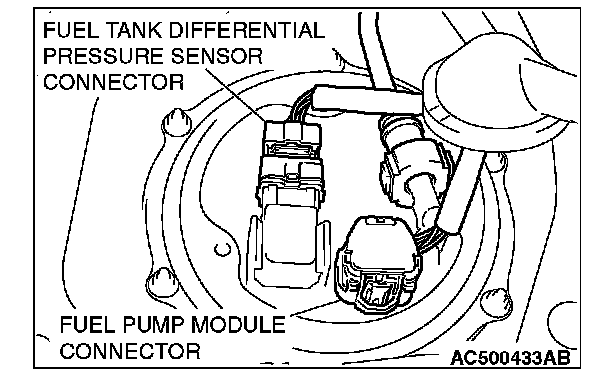 FUEL TANK DIFFERENTIAL PRESSURE SENSOR CONNECTOR

FUEL PUMP MODULE CONNECTOR

AC500433AB