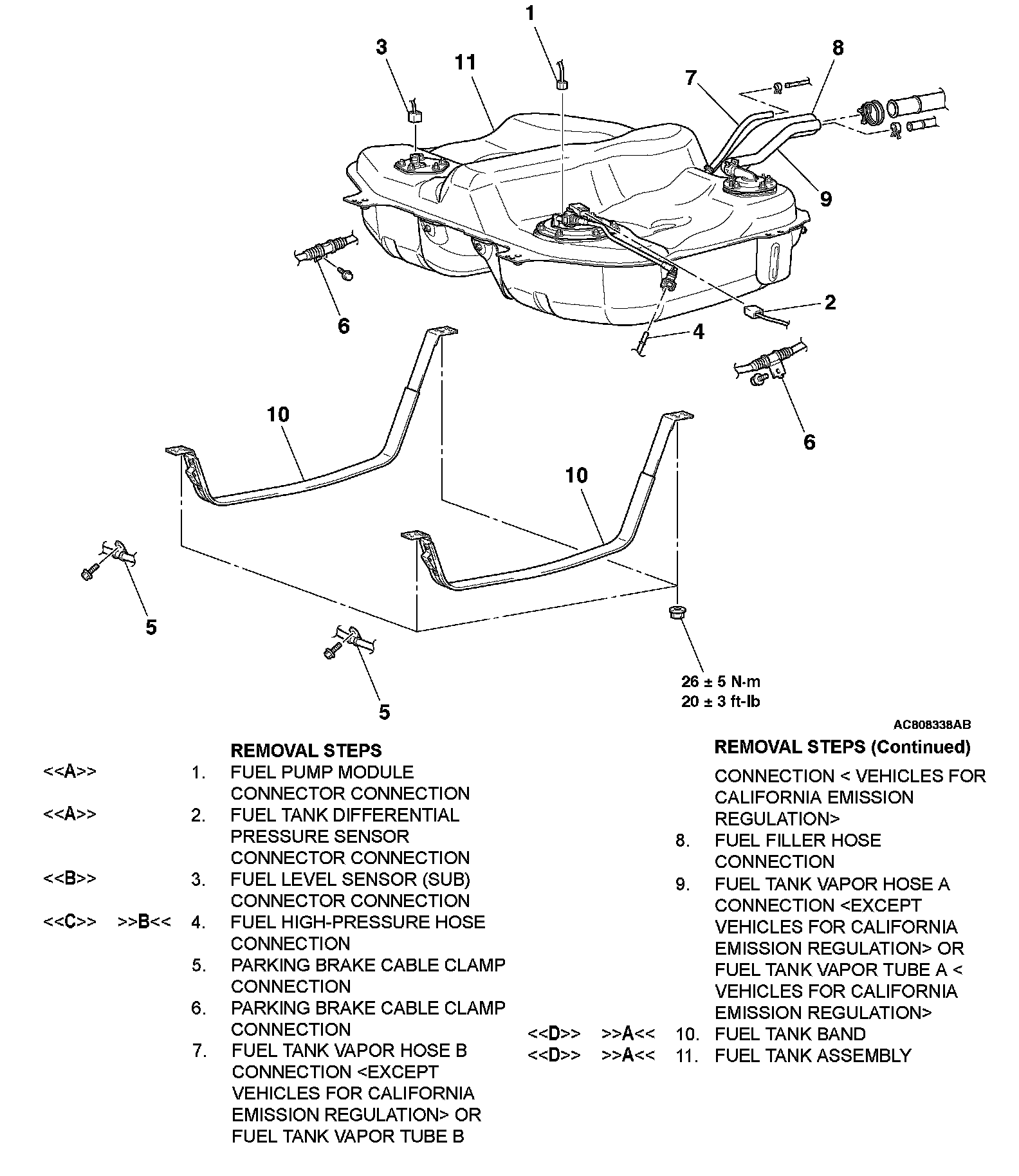 1
3
11
7
8
9
6
2
4
6
10
10
5
5
26 ± 5 N·m
20 ± 3 ft-lb
AC808338AB

REMOVAL STEPS
<<A>> 1. FUEL PUMP MODULE CONNECTOR CONNECTION
<<A>> 2. FUEL TANK DIFFERENTIAL PRESSURE SENSOR CONNECTOR CONNECTION
<<B>> 3. FUEL LEVEL SENSOR (SUB) CONNECTOR CONNECTION
<<C>> >>B<< 4. FUEL HIGH-PRESSURE HOSE CONNECTION
5. PARKING BRAKE CABLE CLAMP CONNECTION
6. PARKING BRAKE CABLE CLAMP CONNECTION
7. FUEL TANK VAPOR HOSE B CONNECTION <EXCEPT VEHICLES FOR CALIFORNIA EMISSION REGULATION> OR FUEL TANK VAPOR TUBE B

REMOVAL STEPS (Continued)
CONNECTION < VEHICLES FOR CALIFORNIA EMISSION REGULATION>
8. FUEL FILLER HOSE CONNECTION
9. FUEL TANK VAPOR HOSE A CONNECTION <EXCEPT VEHICLES FOR CALIFORNIA EMISSION REGULATION> OR FUEL TANK VAPOR TUBE A < VEHICLES FOR CALIFORNIA EMISSION REGULATION>
<<D>> >>A<< 10. FUEL TANK BAND
<<D>> >>A<< 11. FUEL TANK ASSEMBLY