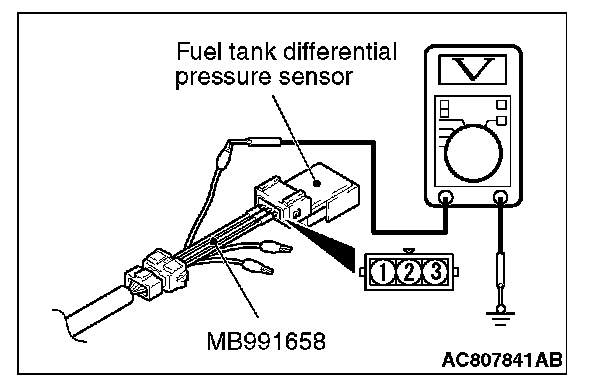 Fuel tank differential pressure sensor

V

1 2 3

MB991658

AC807841AB