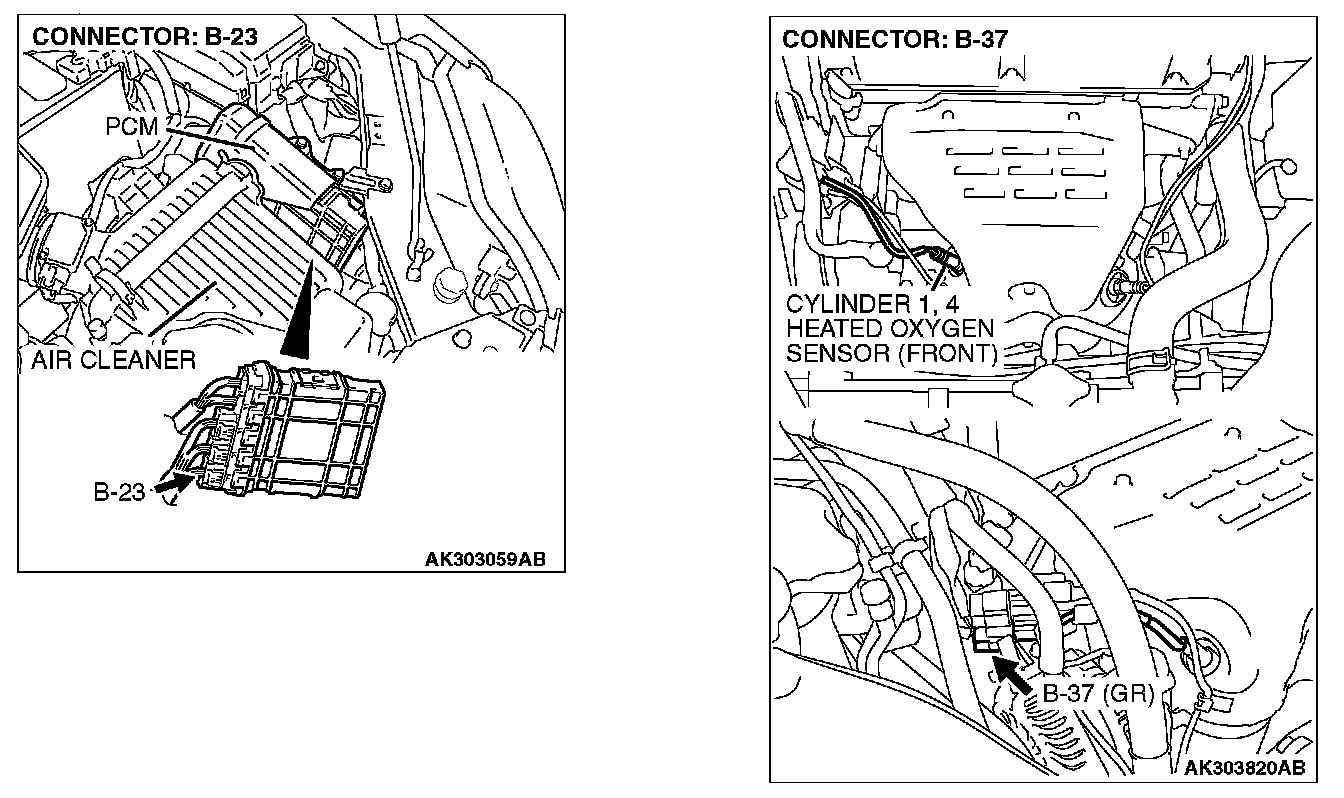 CONNECTOR: B-23

PCM

AIR CLEANER

B-23

AK303059AB

CONNECTOR: B-37

CYLINDER 1, 4
HEATED OXYGEN
SENSOR (FRONT)

B-37 (GR)

AK303820AB