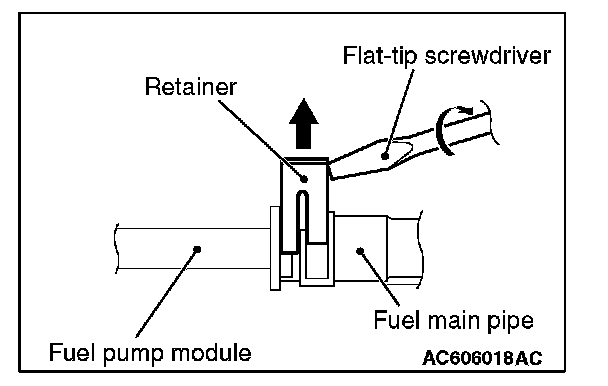 Flat-tip screwdriver

Retainer

Fuel main pipe

Fuel pump module

AC606018AC