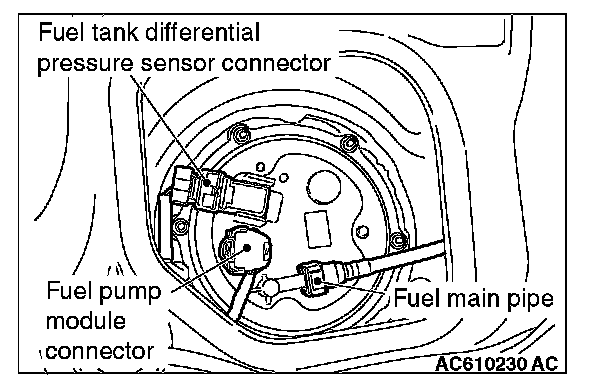 Fuel tank differential pressure sensor connector

Fuel pump module connector

Fuel main pipe

AC610230 AC