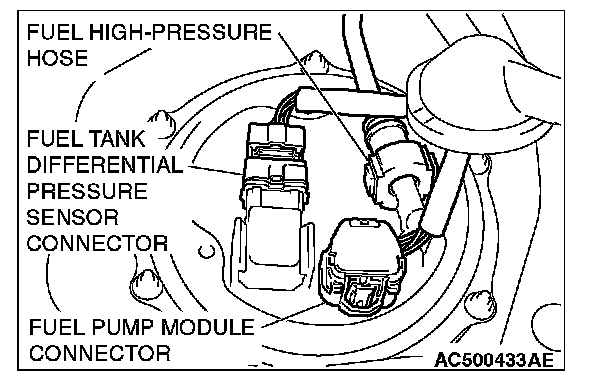 FUEL HIGH-PRESSURE HOSE

FUEL TANK DIFFERENTIAL PRESSURE SENSOR CONNECTOR

FUEL PUMP MODULE CONNECTOR

AC500433AE