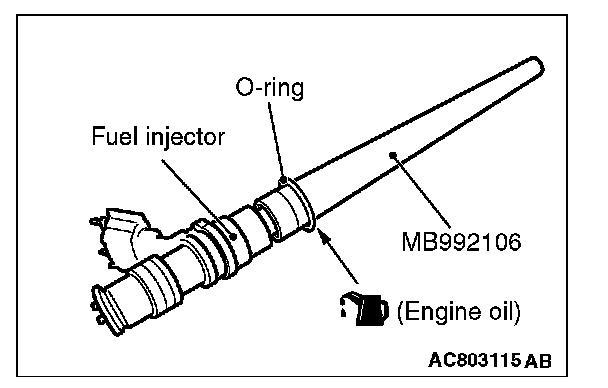 O-ring

Fuel injector

MB992106

(Engine oil)

AC803115 AB