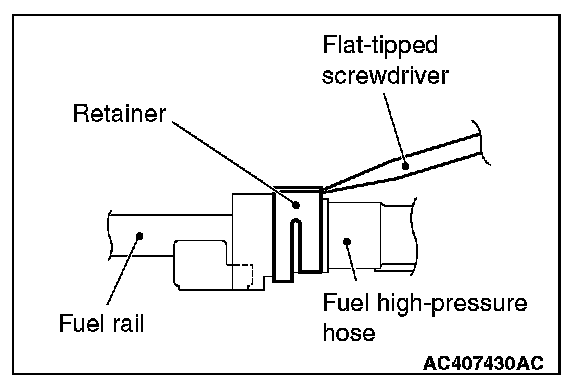 Flat-tipped screwdriver

Retainer

Fuel rail

Fuel high-pressure hose

AC407430AC