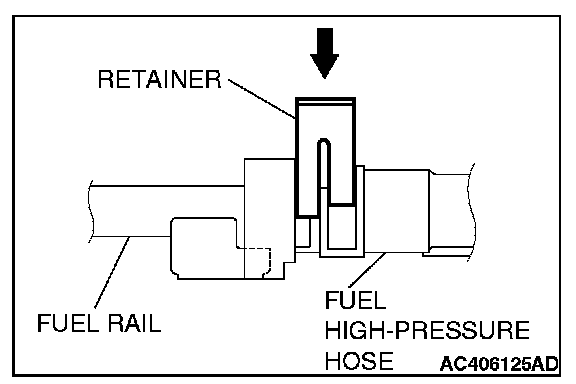 RETAINER

FUEL RAIL

FUEL HIGH-PRESSURE HOSE

AC406125AD