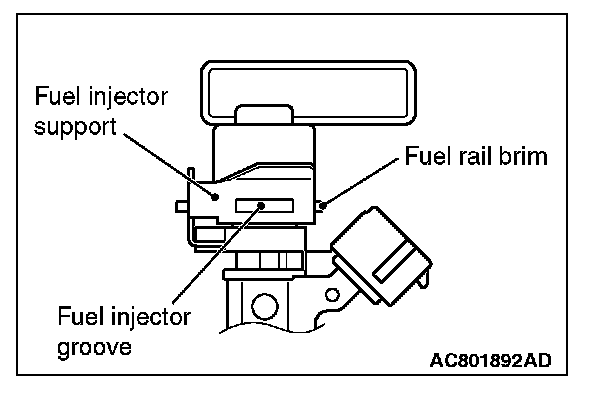 Fuel injector support

Fuel rail brim

Fuel injector groove

AC801892AD