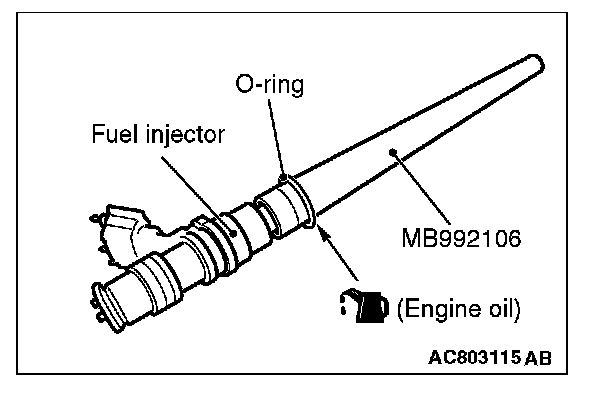 O-ring
Fuel injector
MB992106
(Engine oil)
AC803115 AB