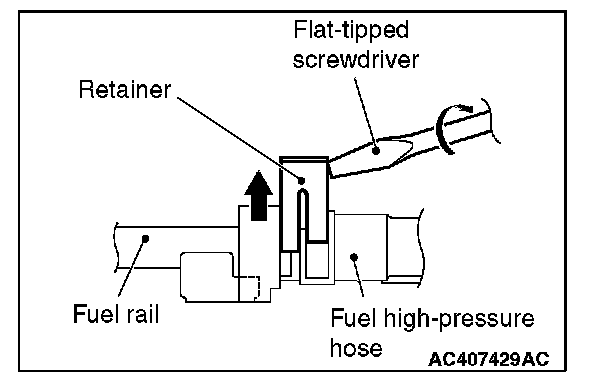 Flat-tipped screwdriver

Retainer

Fuel rail

Fuel high-pressure hose

AC407429AC