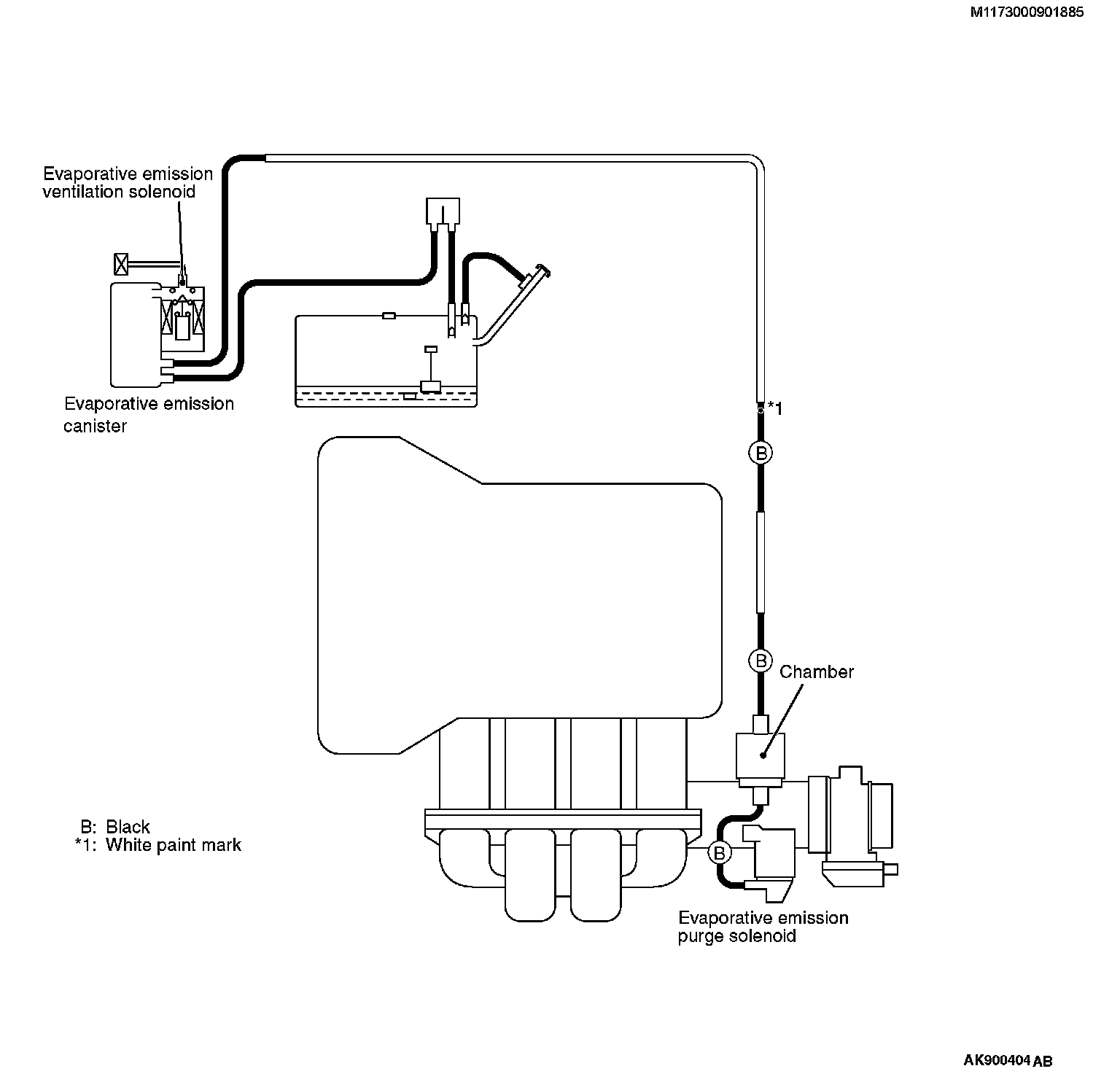 M1173000901885

Evaporative emission ventilation solenoid

Evaporative emission canister

*1

B

B

Chamber

B

B: Black
*1: White paint mark

Evaporative emission purge solenoid

AK900404 AB