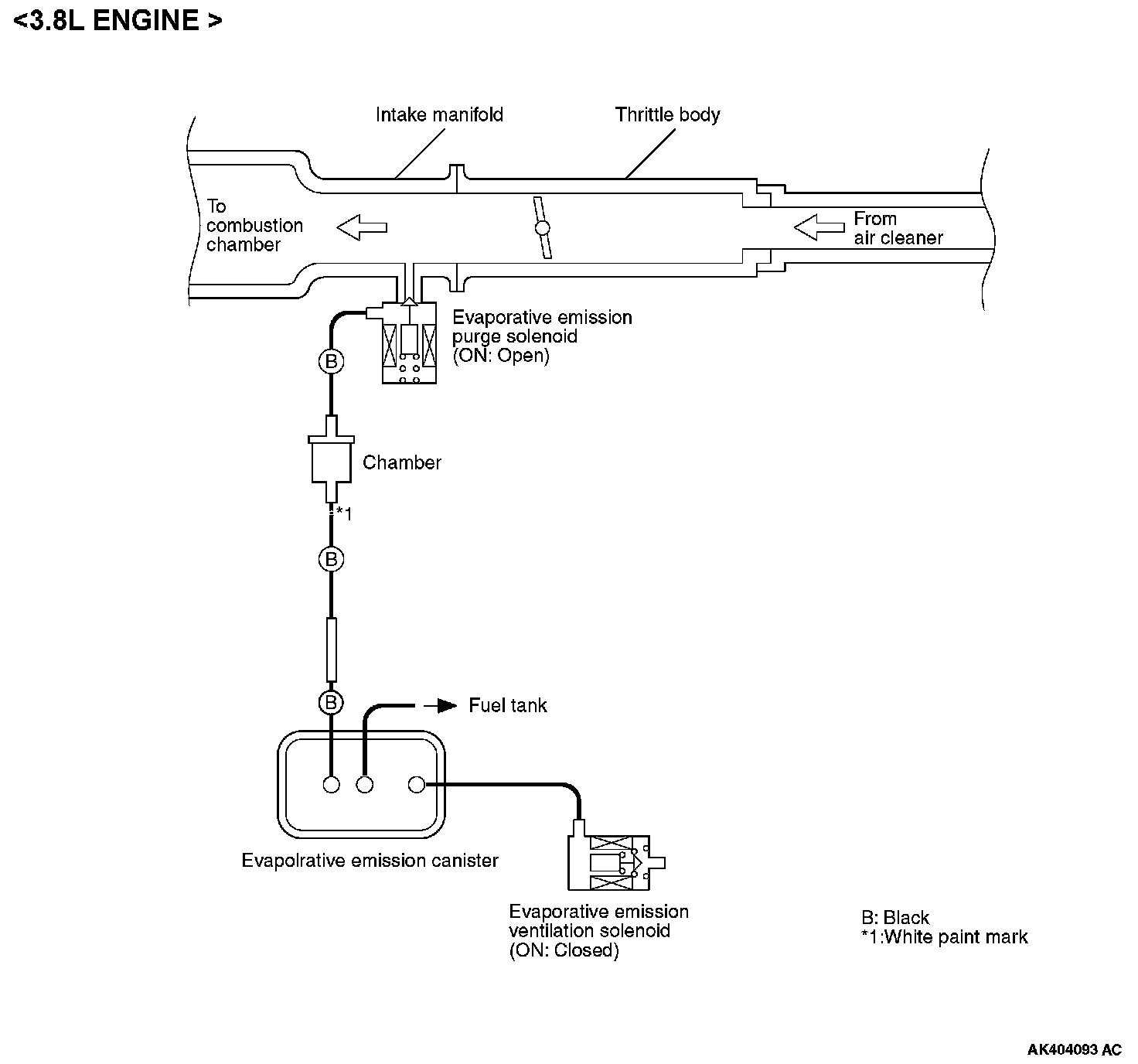 <3.8L ENGINE >

Intake manifold

Thrittle body

To combustion chamber

From air cleaner

Evaporative emission purge solenoid (ON: Open)

B

Chamber

*1

B

B

Fuel tank

Evapolrative emission canister

Evaporative emission ventilation solenoid (ON: Closed)

B: Black
*1:White paint mark

AK404093 AC