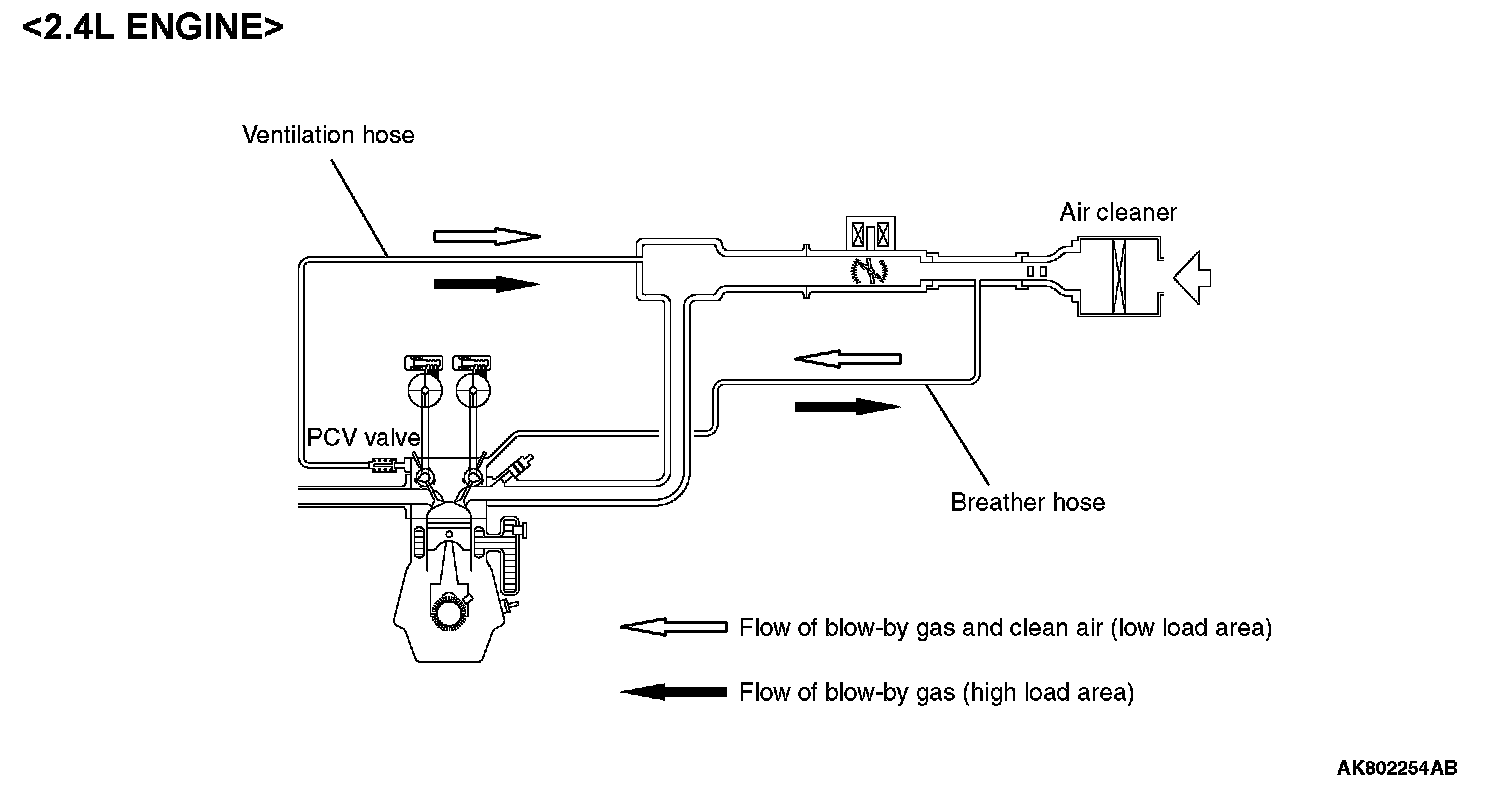 <2.4L ENGINE>

Ventilation hose

Air cleaner

PCV valve

Breather hose

Flow of blow-by gas and clean air (low load area)

Flow of blow-by gas (high load area)

AK802254AB