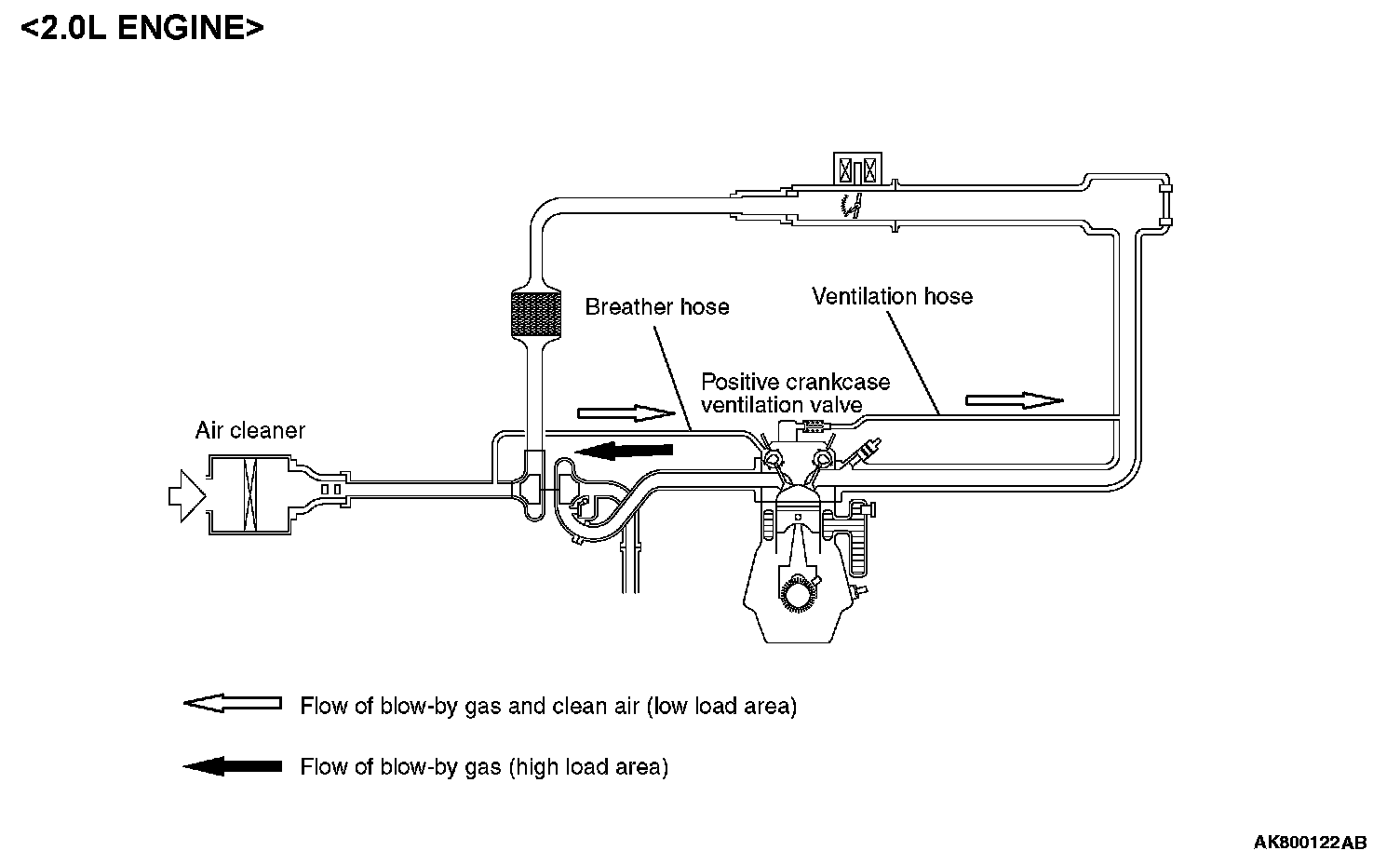 <2.0L ENGINE>

Breather hose

Ventilation hose

Positive crankcase ventilation valve

Air cleaner

Flow of blow-by gas and clean air (low load area)

Flow of blow-by gas (high load area)

AK800122AB