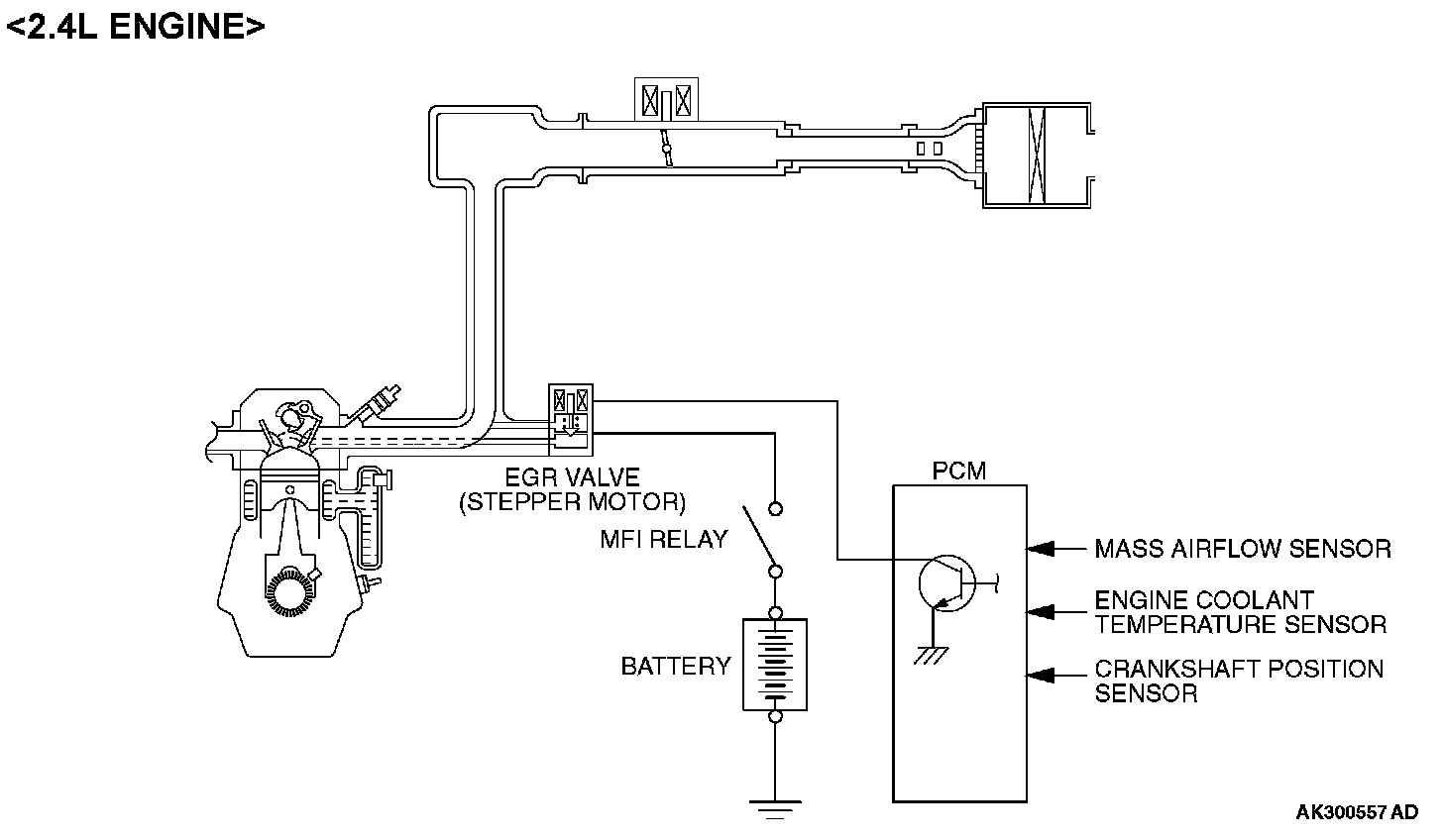 <2.4L ENGINE>

EGR VALVE
(STEPPER MOTOR)

MFI RELAY

BATTERY

PCM

MASS AIRFLOW SENSOR

ENGINE COOLANT
TEMPERATURE SENSOR

CRANKSHAFT POSITION
SENSOR

AK300557 AD