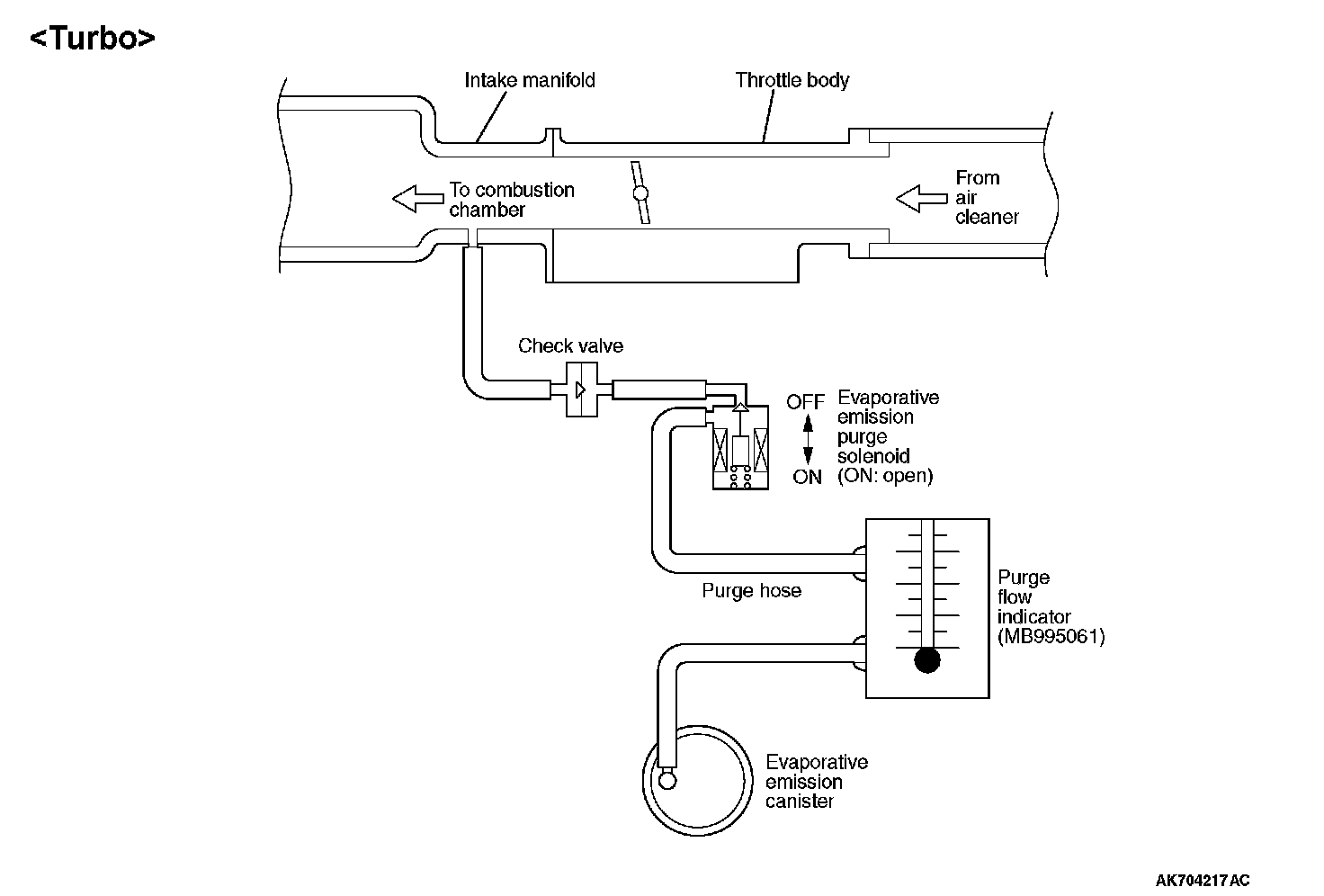 <Turbo>

Intake manifold

Throttle body

To combustion chamber

From air cleaner

Check valve

OFF

ON

Evaporative emission purge solenoid (ON: open)

Purge hose

Purge flow indicator (MB995061)

Evaporative emission canister

AK704217AC