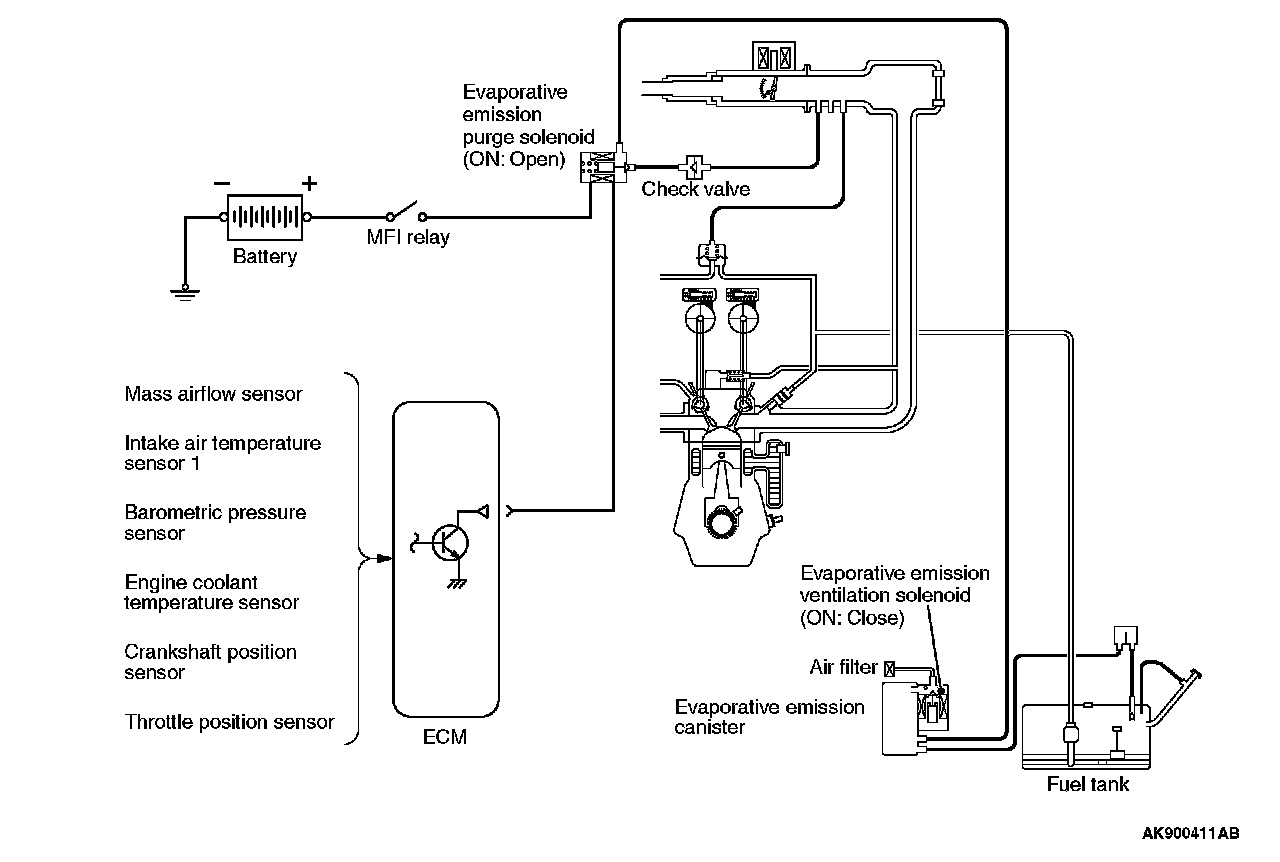 Evaporative emission purge solenoid (ON: Open)

Check valve

−
+

Battery

MFI relay

Mass airflow sensor

Intake air temperature sensor 1

Barometric pressure sensor

Engine coolant temperature sensor

Crankshaft position sensor

Throttle position sensor

ECM

Evaporative emission ventilation solenoid (ON: Close)

Air filter

Evaporative emission canister

Fuel tank

AK900411AB