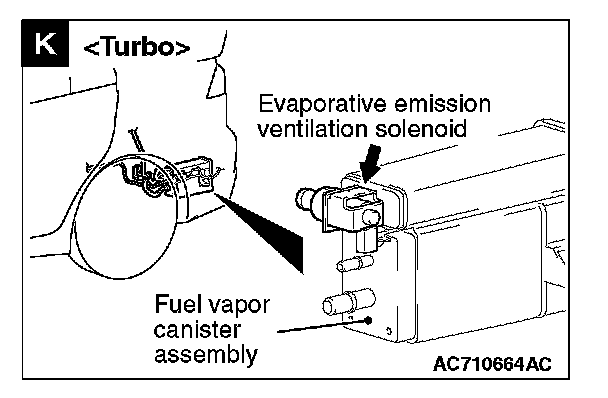 K <Turbo>

Evaporative emission ventilation solenoid

Fuel vapor canister assembly

AC710664AC