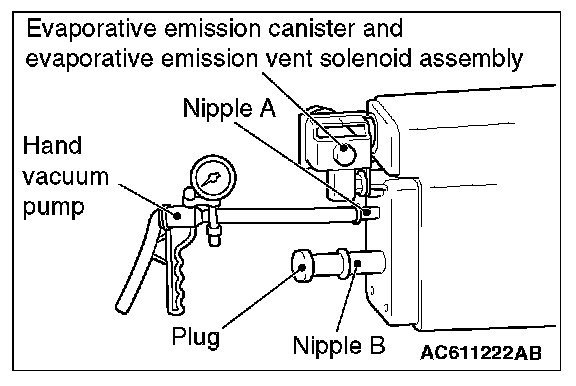 Evaporative emission canister and evaporative emission vent solenoid assembly

Nipple A

Hand vacuum pump

Plug

Nipple B

AC611222AB