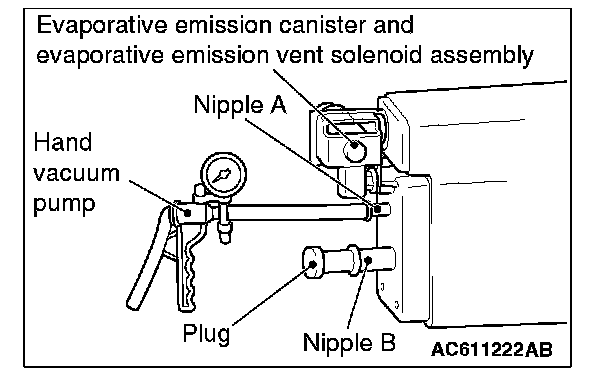 Evaporative emission canister and evaporative emission vent solenoid assembly

Nipple A

Hand vacuum pump

Plug

Nipple B

AC611222AB