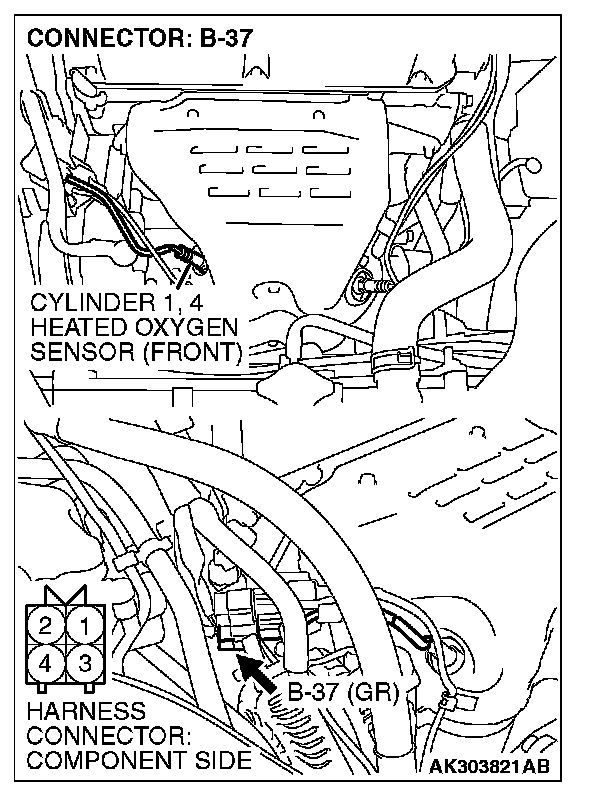 CONNECTOR: B-37

CYLINDER 1, 4
HEATED OXYGEN
SENSOR (FRONT)

2 1
4 3

B-37 (GR)

HARNESS
CONNECTOR:
COMPONENT SIDE

AK303821AB