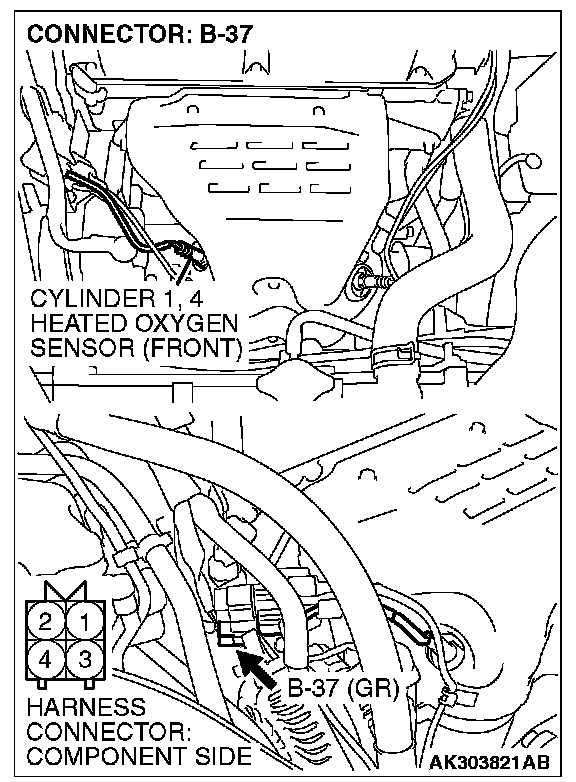 CONNECTOR: B-37

CYLINDER 1, 4
HEATED OXYGEN
SENSOR (FRONT)

2 1
4 3

B-37 (GR)

HARNESS
CONNECTOR:
COMPONENT SIDE

AK303821AB