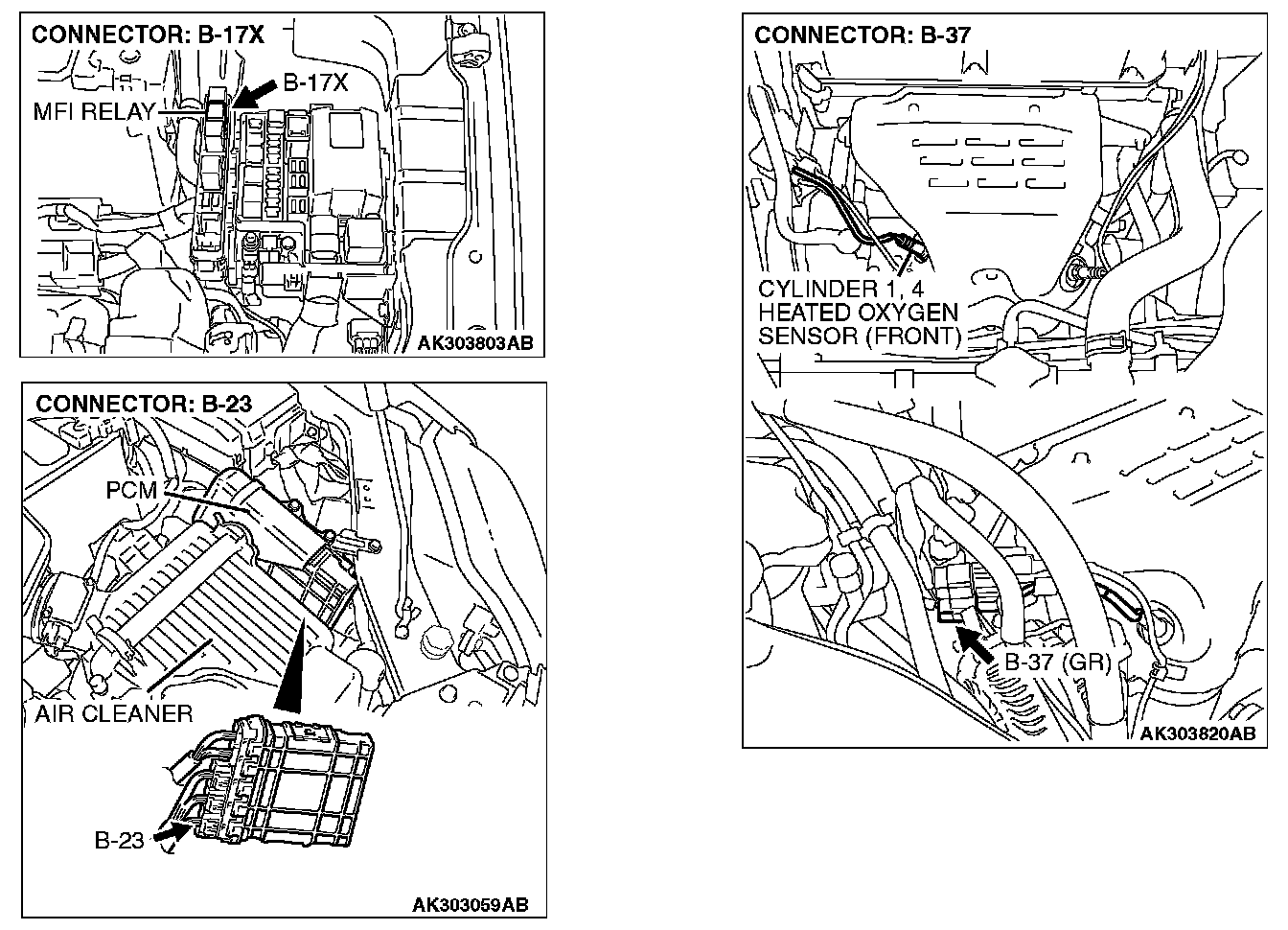 CONNECTOR: B-17X

B-17X
MFI RELAY

AK303803AB

CONNECTOR: B-23

PCM
AIR CLEANER
B-23

AK303059AB

CONNECTOR: B-37

CYLINDER 1, 4 HEATED OXYGEN SENSOR (FRONT)

B-37 (GR)

AK303820AB