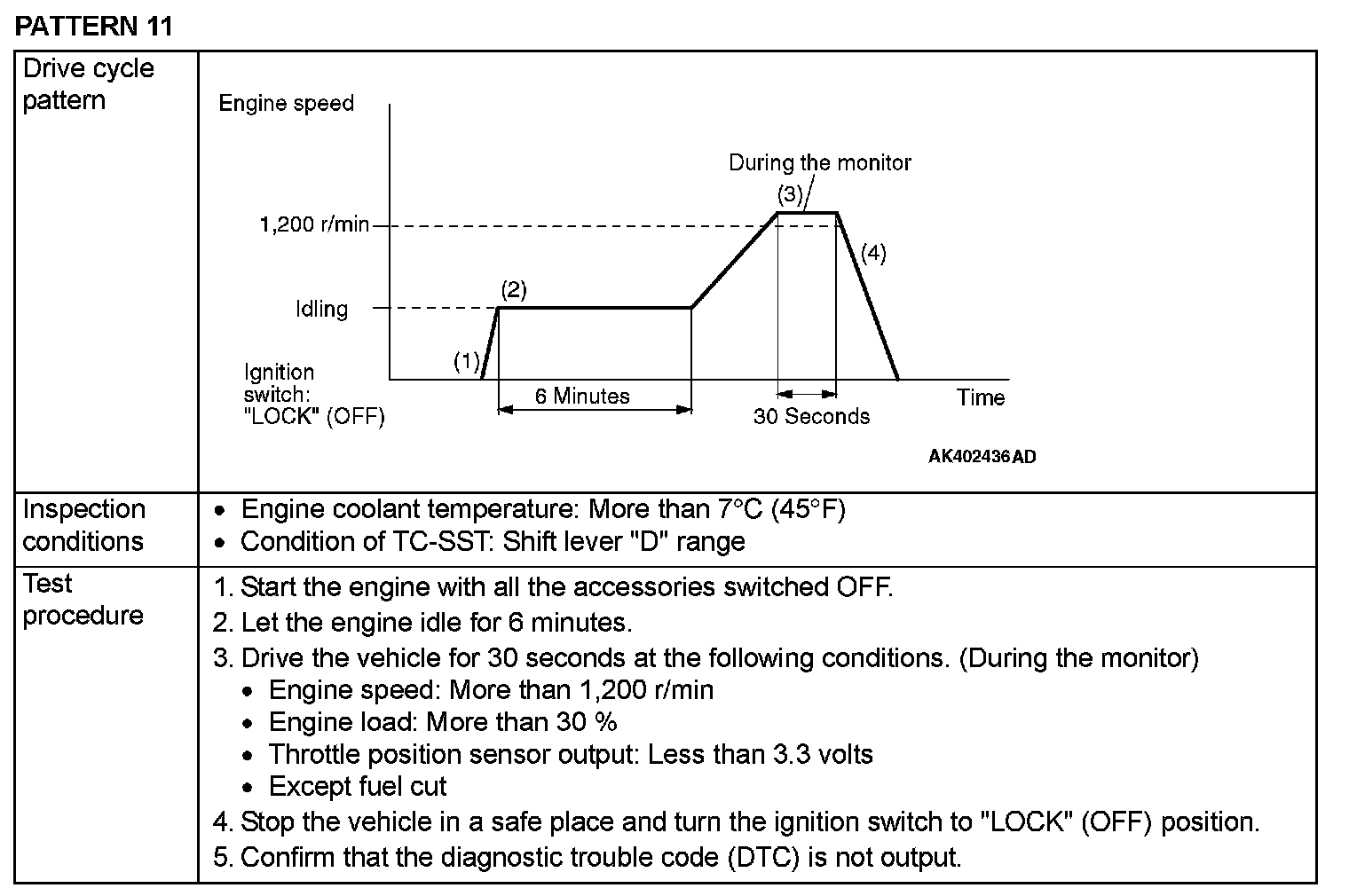 PATTERN 11

| Drive cycle pattern | Engine speed<br>During the monitor<br>(3)<br>1,200 r/min<br>(4)<br>(2)<br>Idling<br>(1)<br>Ignition switch: "LOCK" (OFF)<br>6 Minutes<br>30 Seconds<br>Time<br>AK402436AD |
|---|---|
| Inspection conditions | • Engine coolant temperature: More than 7°C (45°F)<br>• Condition of TC-SST: Shift lever "D" range |
| Test procedure | 1. Start the engine with all the accessories switched OFF.<br>2. Let the engine idle for 6 minutes.<br>3. Drive the vehicle for 30 seconds at the following conditions. (During the monitor)<br>• Engine speed: More than 1,200 r/min<br>• Engine load: More than 30 %<br>• Throttle position sensor output: Less than 3.3 volts<br>• Except fuel cut<br>4. Stop the vehicle in a safe place and turn the ignition switch to "LOCK" (OFF) position.<br>5. Confirm that the diagnostic trouble code (DTC) is not output. |