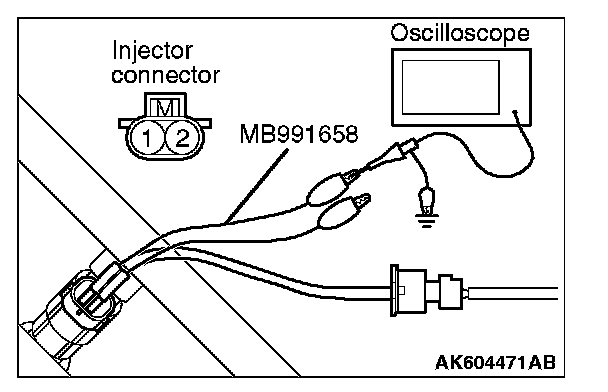 Injector connector

M

1 2

Oscilloscope

MB991658

AK604471AB