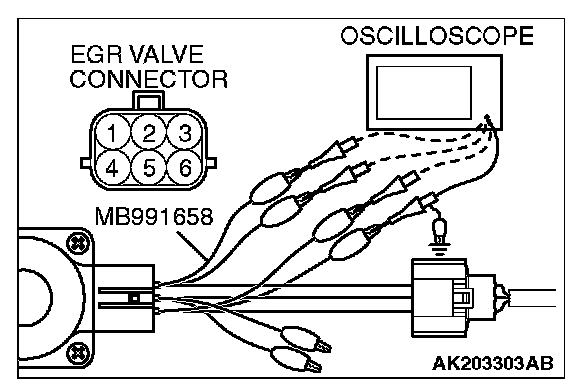 EGR VALVE CONNECTOR

OSCILLOSCOPE

1 2 3
4 5 6

MB991658

AK203303AB