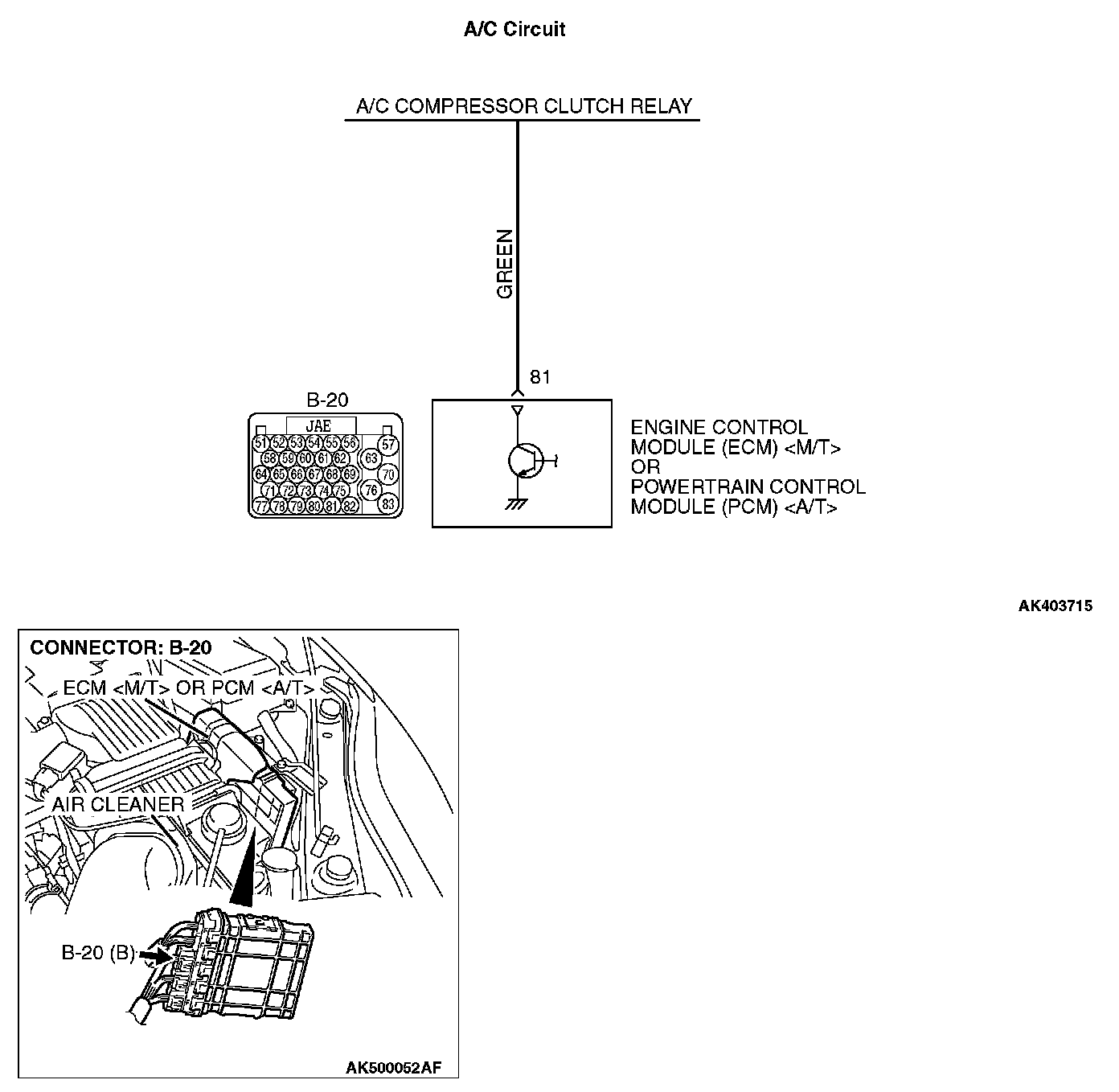 A/C Circuit

A/C COMPRESSOR CLUTCH RELAY

GREEN

81

B-20

JAE

51 52 53 54 55 56 57
58 59 60 61 62 63
64 65 66 67 68 69 70
71 72 73 74 75 76
77 78 79 80 81 82 83

ENGINE CONTROL MODULE (ECM) <M/T> OR POWERTRAIN CONTROL MODULE (PCM) <A/T>

AK403715

CONNECTOR: B-20

ECM <M/T> OR PCM <A/T>

AIR CLEANER

B-20 (B)

AK500052AF