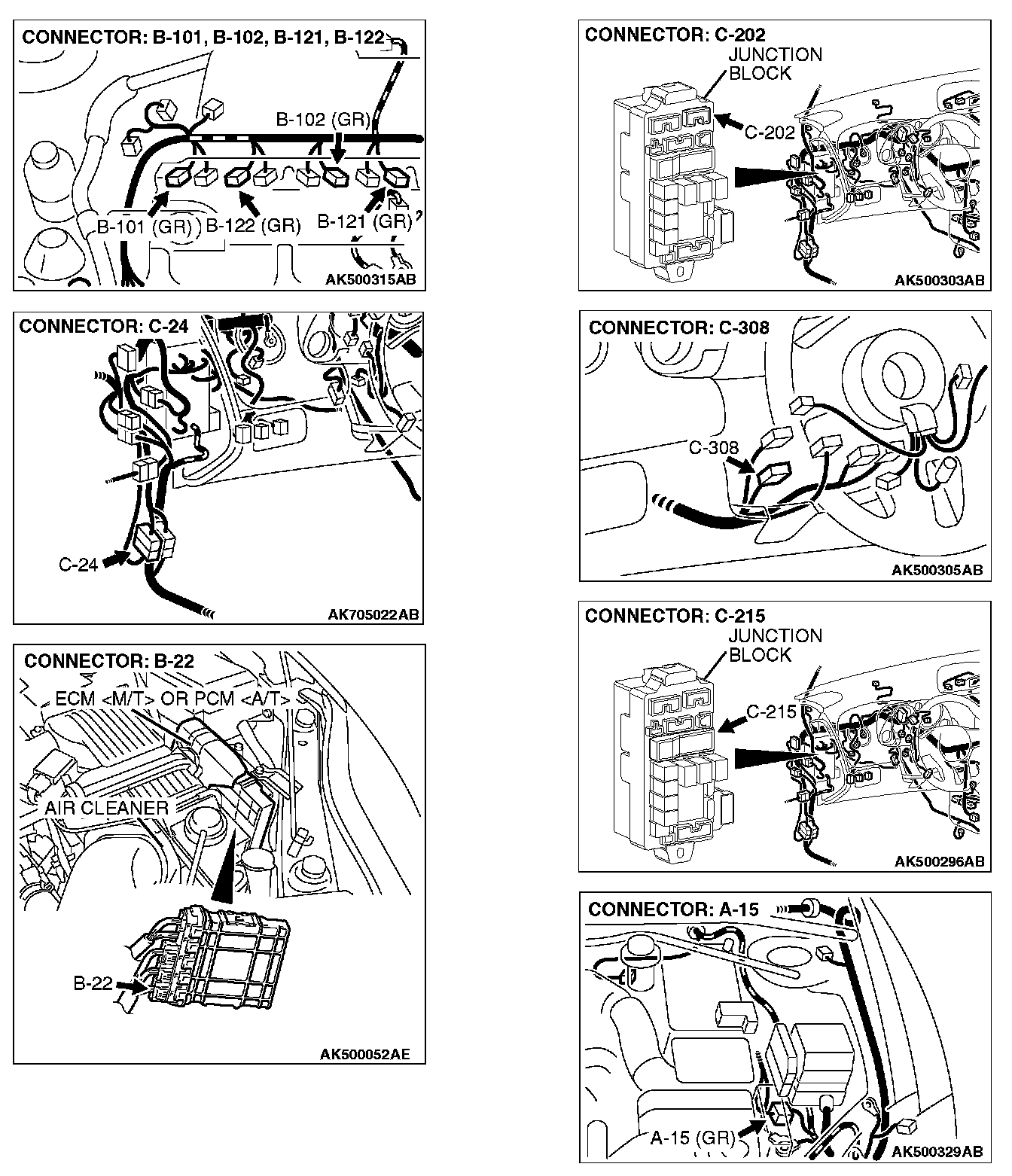 CONNECTOR: B-101, B-102, B-121, B-122

B-102 (GR)

B-101 (GR)

B-122 (GR)

B-121 (GR)

AK500315AB

CONNECTOR: C-24

C-24

AK705022AB

CONNECTOR: B-22

ECM <M/T> OR PCM <A/T>

AIR CLEANER

B-22

AK500052AE

CONNECTOR: C-202

JUNCTION BLOCK

C-202

AK500303AB

CONNECTOR: C-308

C-308

AK500305AB

CONNECTOR: C-215

JUNCTION BLOCK

C-215

AK500296AB

CONNECTOR: A-15

A-15 (GR)

AK500329AB