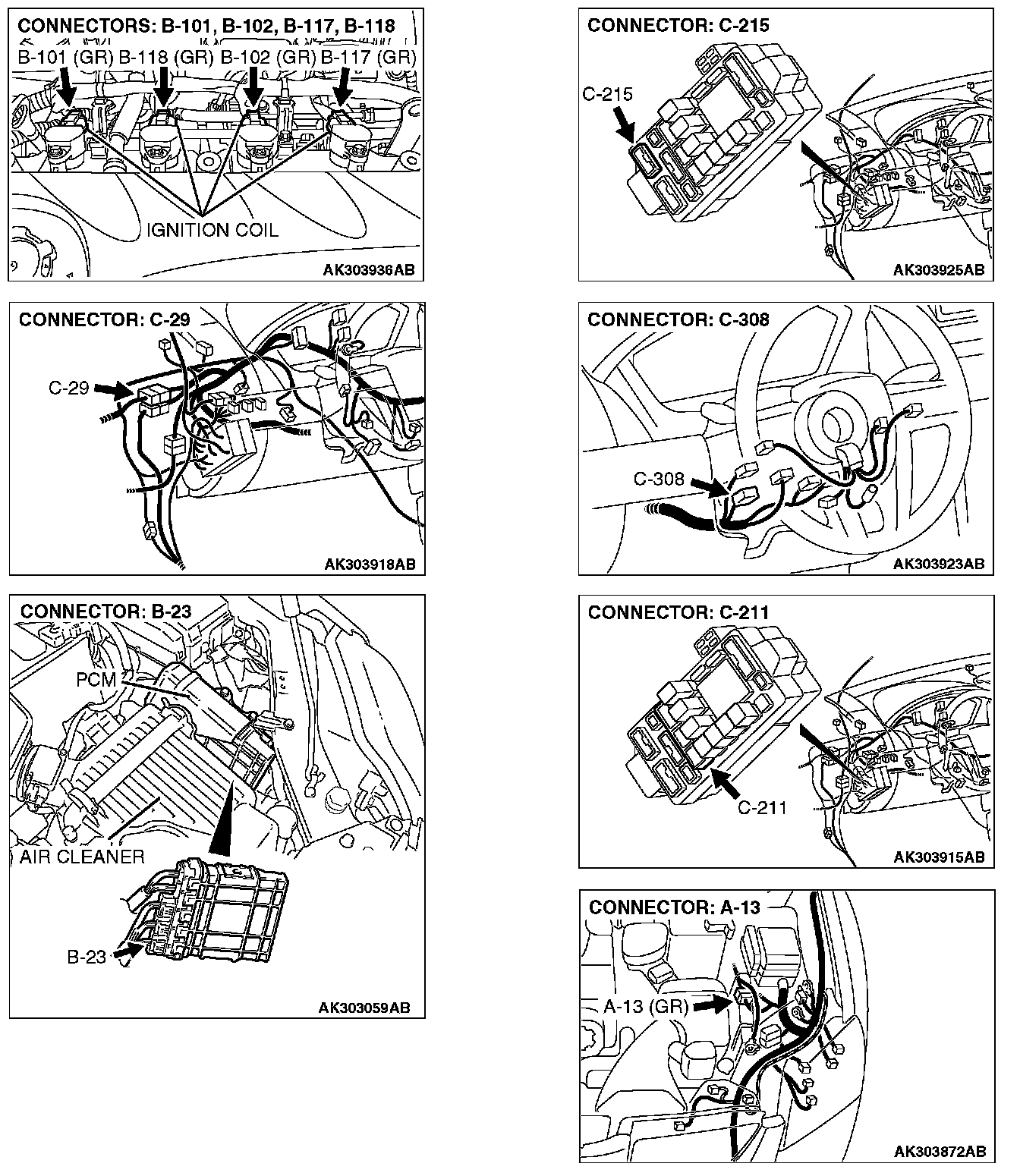 CONNECTORS: B-101, B-102, B-117, B-118
B-101 (GR) B-118 (GR) B-102 (GR) B-117 (GR)
IGNITION COIL
AK303936AB

CONNECTOR: C-29
C-29
AK303918AB

CONNECTOR: B-23
PCM
AIR CLEANER
B-23
AK303059AB

CONNECTOR: C-215
C-215
AK303925AB

CONNECTOR: C-308
C-308
AK303923AB

CONNECTOR: C-211
C-211
AK303915AB

CONNECTOR: A-13
A-13 (GR)
AK303872AB