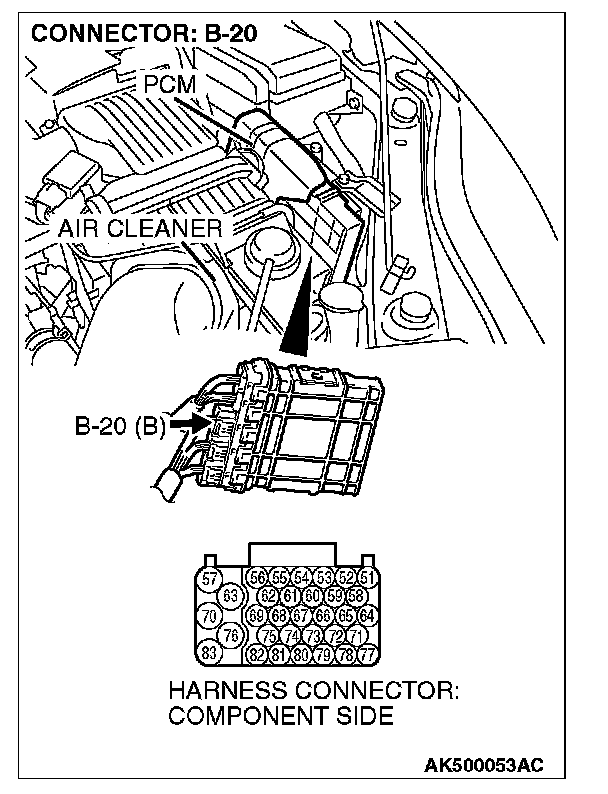 CONNECTOR: B-20

PCM

AIR CLEANER

B-20 (B)

57 56 55 54 53 52 51
63 62 61 60 59 58
70 69 68 67 66 65 64
76 75 74 73 72 71
83 82 81 80 79 78 77

HARNESS CONNECTOR: COMPONENT SIDE

AK500053AC