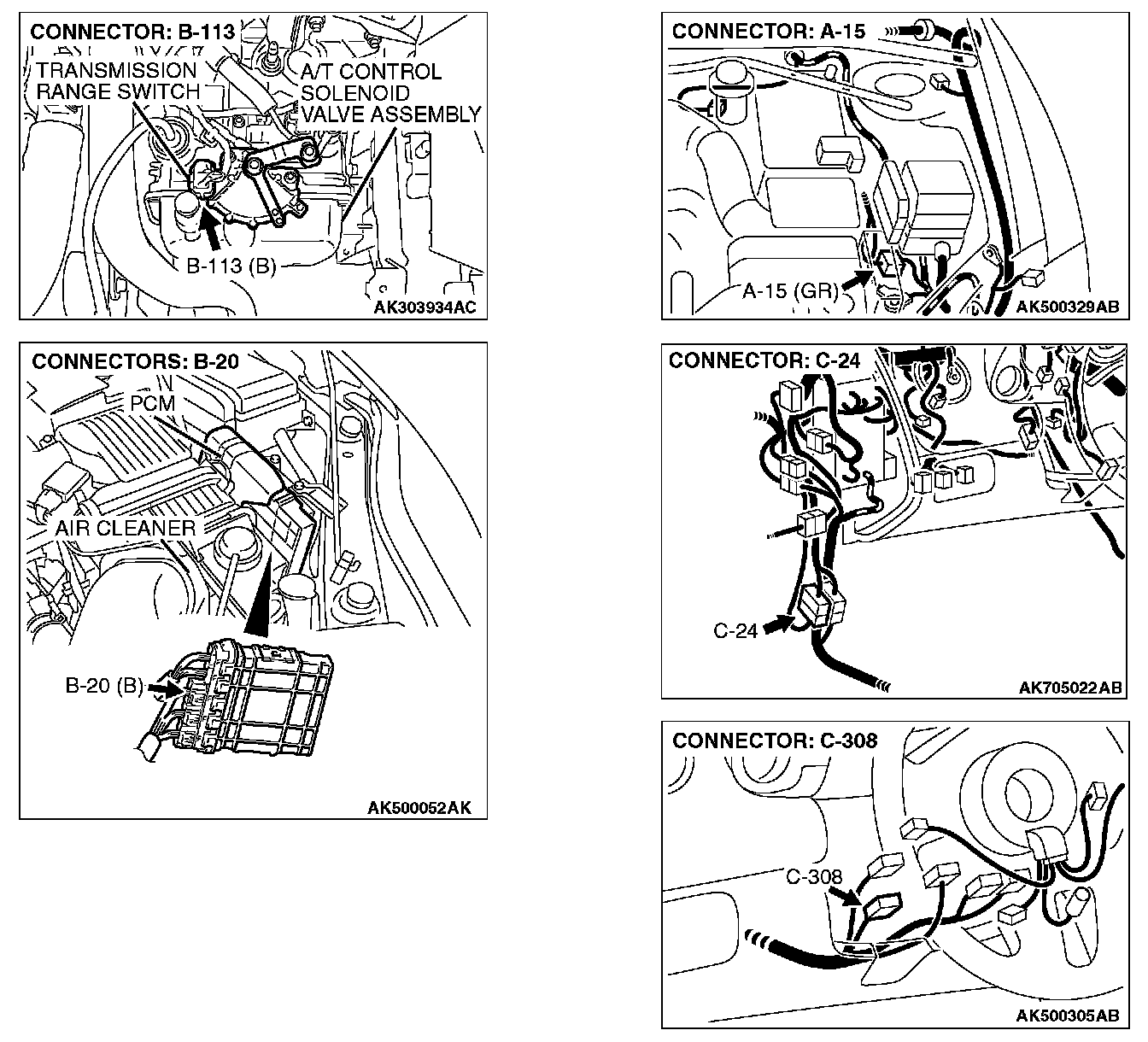 CONNECTOR: B-113
TRANSMISSION RANGE SWITCH
A/T CONTROL SOLENOID VALVE ASSEMBLY
B-113 (B)
AK303934AC

CONNECTORS: B-20
PCM
AIR CLEANER
B-20 (B)
AK500052AK

CONNECTOR: A-15
A-15 (GR)
AK500329AB

CONNECTOR: C-24
C-24
AK705022AB

CONNECTOR: C-308
C-308
AK500305AB