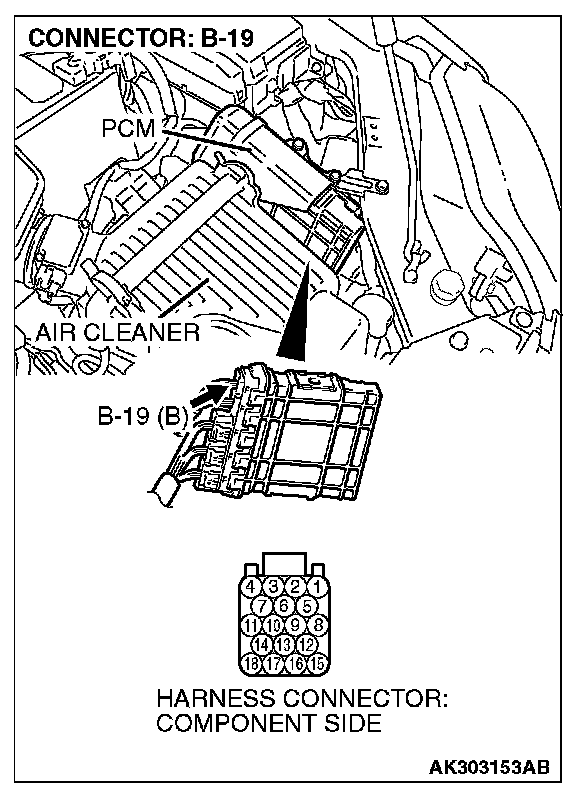 CONNECTOR: B-19

PCM

AIR CLEANER

B-19 (B)

4 3 2 1
7 6 5
11 10 9 8
14 13 12
18 17 16 15

HARNESS CONNECTOR: COMPONENT SIDE

AK303153AB