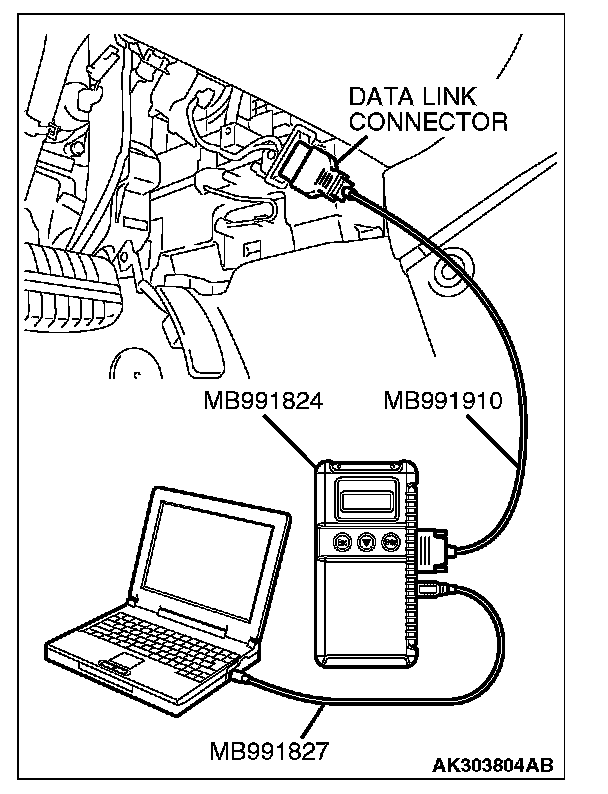 DATA LINK CONNECTOR

MB991824

MB991910

MB991827

AK303804AB