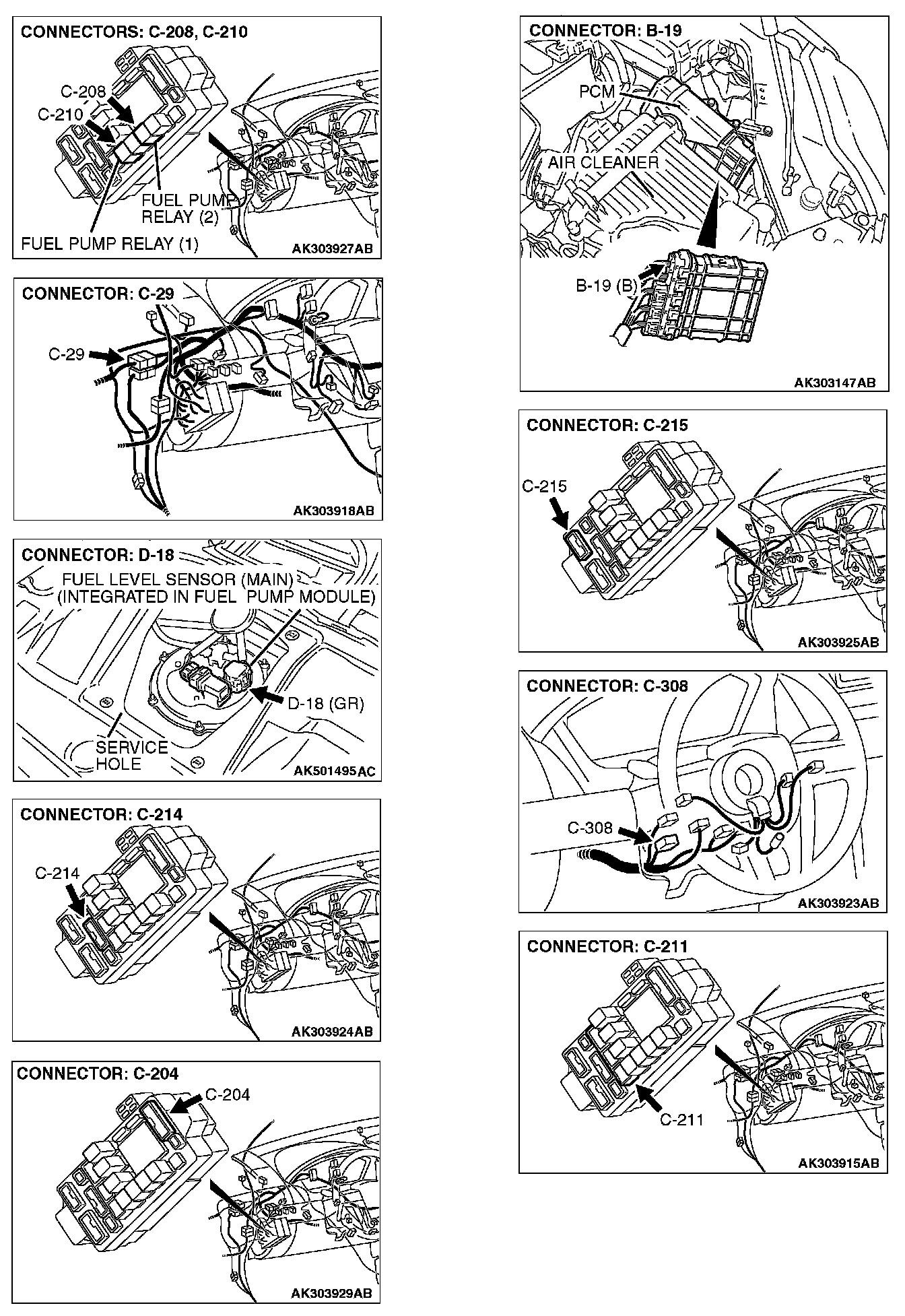 CONNECTORS: C-208, C-210
C-208
C-210
FUEL PUMP RELAY (2)
FUEL PUMP RELAY (1)
AK303927AB

CONNECTOR: C-29
C-29
AK303918AB

CONNECTOR: D-18
FUEL LEVEL SENSOR (MAIN) (INTEGRATED IN FUEL PUMP MODULE)
D-18 (GR)
SERVICE HOLE
AK501495AC

CONNECTOR: C-214
C-214
AK303924AB

CONNECTOR: C-204
C-204
AK303929AB

CONNECTOR: B-19
PCM
AIR CLEANER
B-19 (B)
AK303147AB

CONNECTOR: C-215
C-215
AK303925AB

CONNECTOR: C-308
C-308
AK303923AB

CONNECTOR: C-211
C-211
AK303915AB