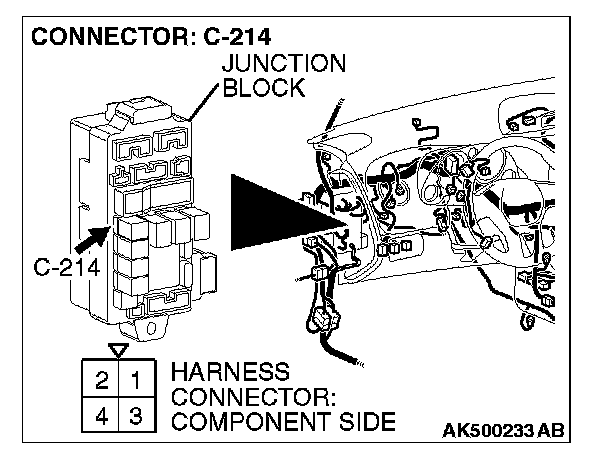 CONNECTOR: C-214

JUNCTION BLOCK

C-214

| 2 | 1 |
|---|---|
| 4 | 3 |

HARNESS CONNECTOR: COMPONENT SIDE

AK500233 AB