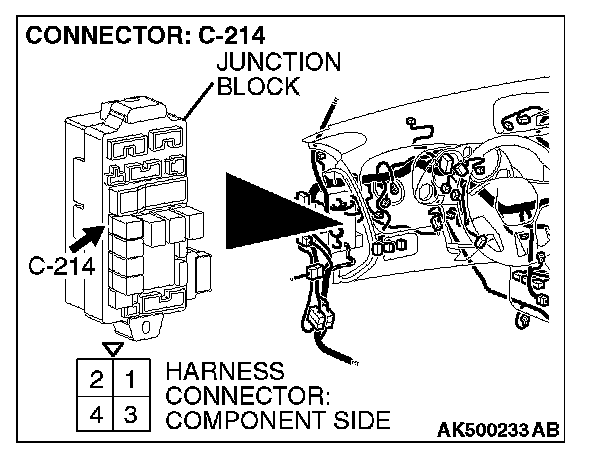 CONNECTOR: C-214

JUNCTION BLOCK

C-214

| 2 | 1 |
|---|---|
| 4 | 3 |

HARNESS CONNECTOR: COMPONENT SIDE

AK500233 AB