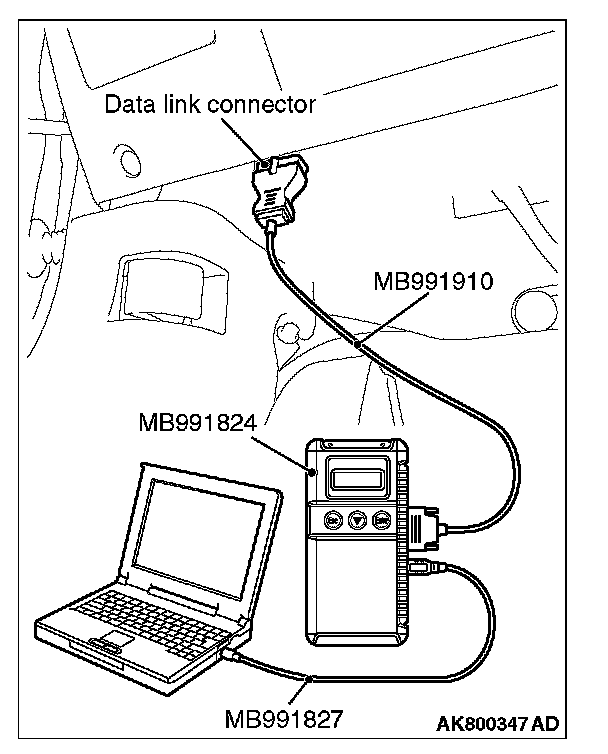 Data link connector

MB991910

MB991824

Esc

Enter

MB991827

AK800347 AD