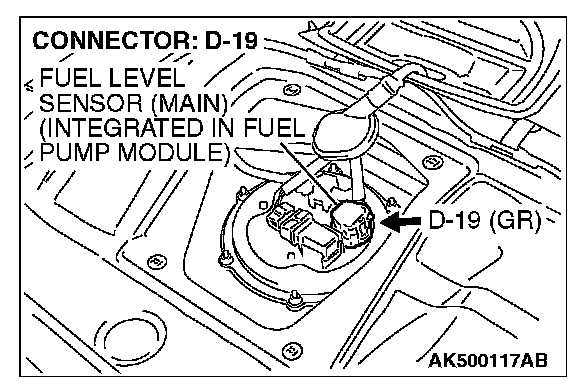 CONNECTOR: D-19

FUEL LEVEL SENSOR (MAIN) (INTEGRATED IN FUEL PUMP MODULE)

D-19 (GR)

AK500117AB