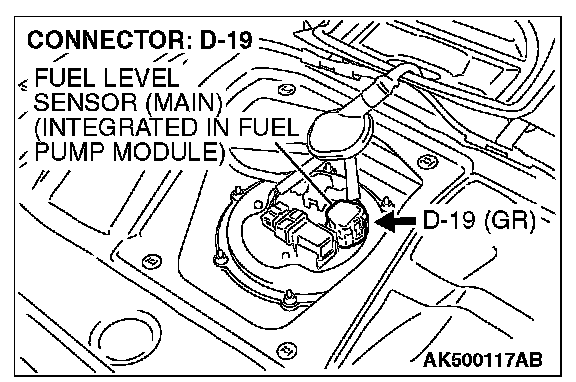 CONNECTOR: D-19

FUEL LEVEL SENSOR (MAIN) (INTEGRATED IN FUEL PUMP MODULE)

D-19 (GR)

AK500117AB