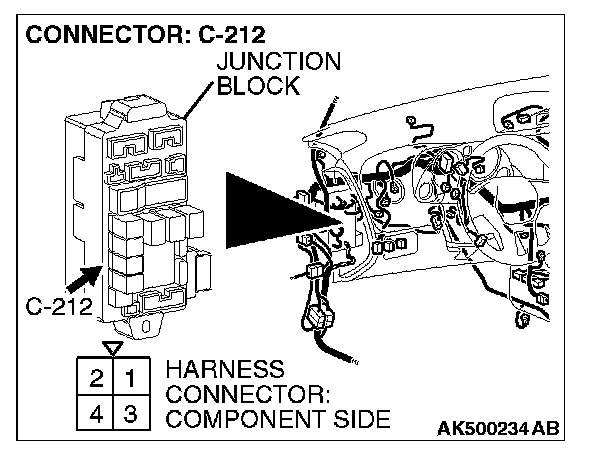 CONNECTOR: C-212

JUNCTION BLOCK

C-212

| 2 | 1 |
|---|---|
| 4 | 3 |

HARNESS CONNECTOR: COMPONENT SIDE

AK500234 AB