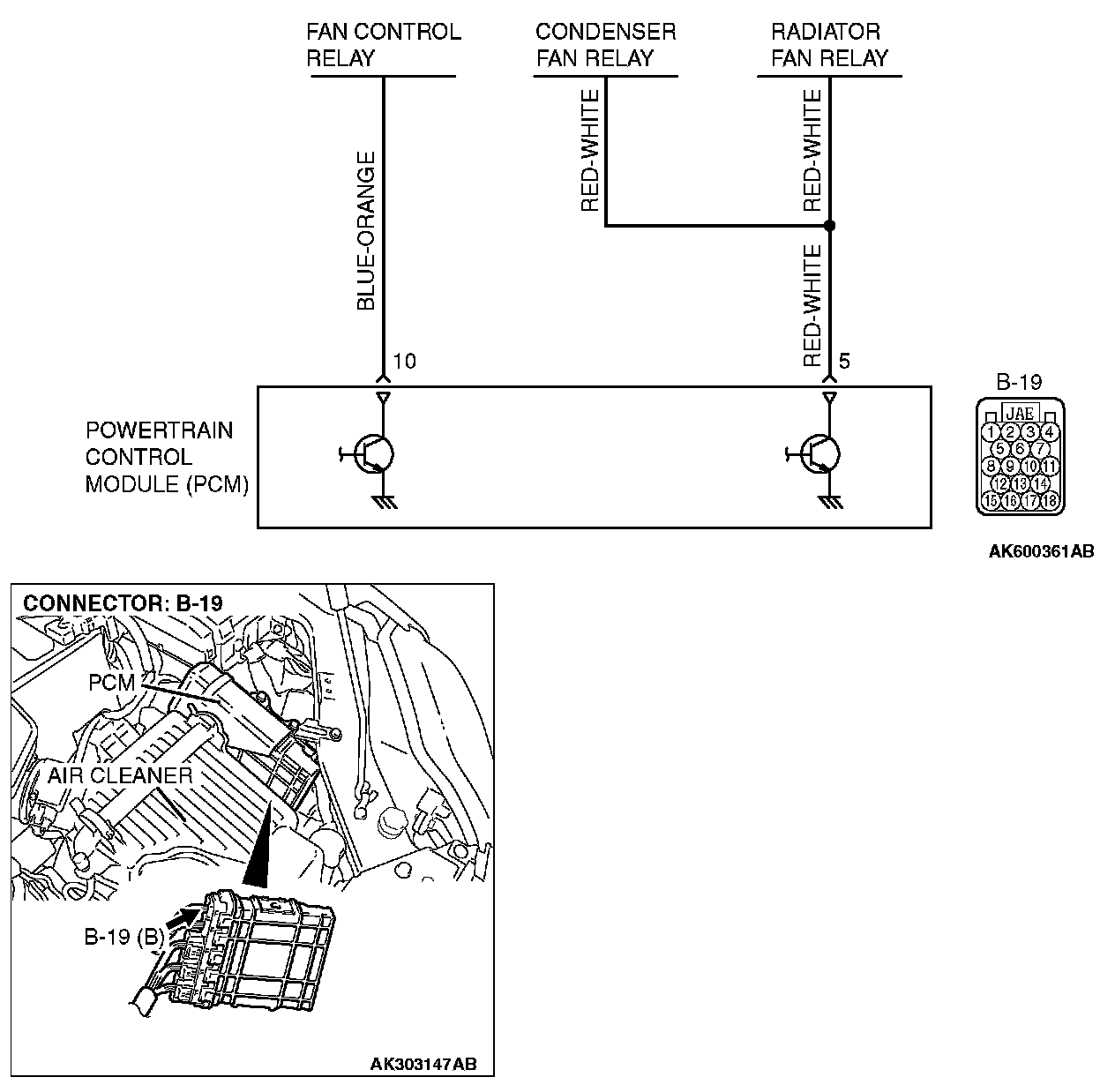 FAN CONTROL RELAY

CONDENSER FAN RELAY

RADIATOR FAN RELAY

BLUE-ORANGE

RED-WHITE

RED-WHITE

RED-WHITE

10

5

POWERTRAIN CONTROL MODULE (PCM)

B-19

JAE

1 2 3 4
5 6 7
8 9 10 11
12 13 14
15 16 17 18

AK600361AB

CONNECTOR: B-19

PCM

AIR CLEANER

B-19 (B)

AK303147AB