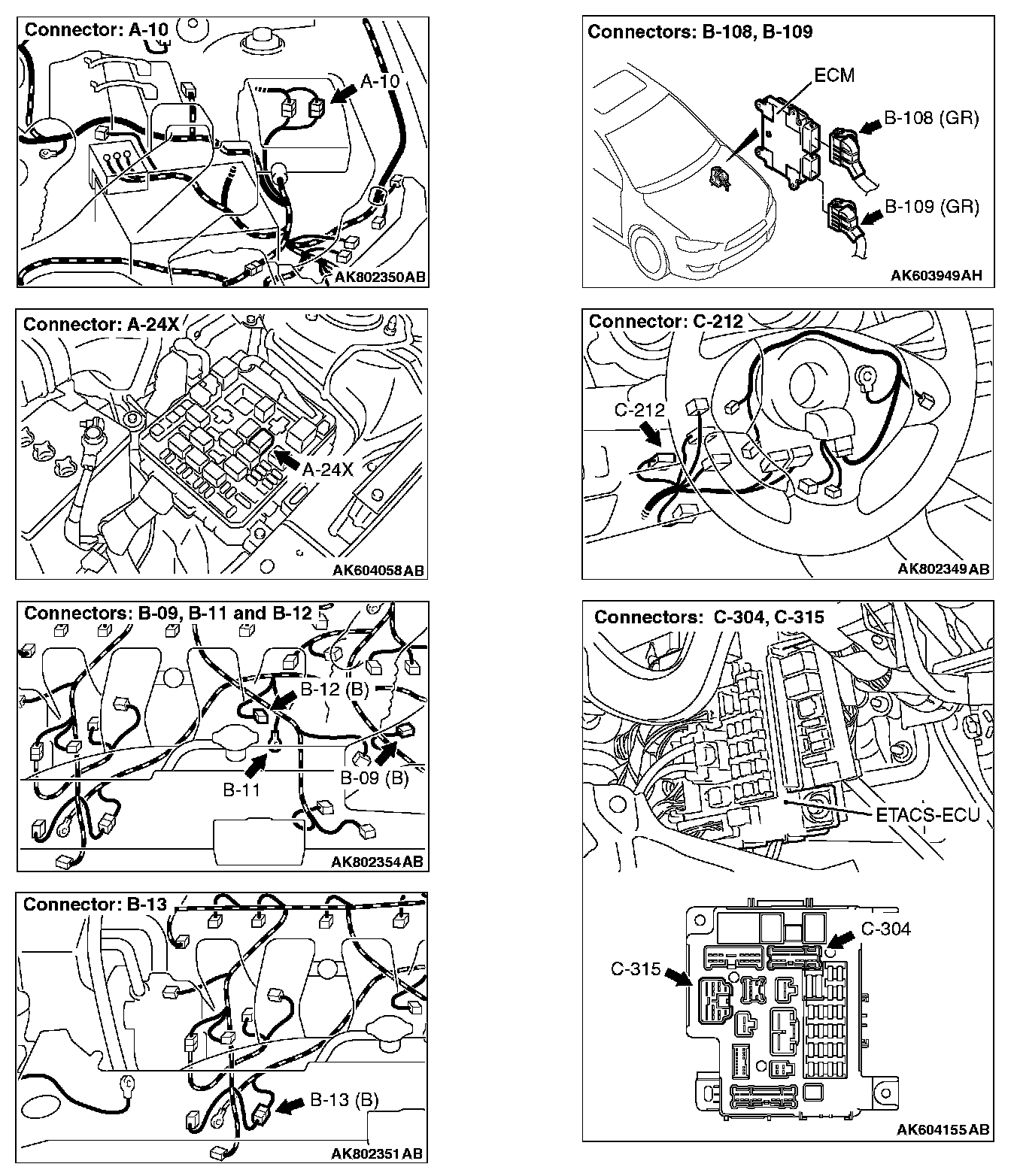 Connector: A-10

A-10

AK802350AB

Connector: A-24X

A-24X

AK604058AB

Connectors: B-09, B-11 and B-12

B-12 (B)

B-11

B-09 (B)

AK802354AB

Connector: B-13

B-13 (B)

AK802351AB

Connectors: B-108, B-109

ECM

B-108 (GR)

B-109 (GR)

AK603949AH

Connector: C-212

C-212

AK802349AB

Connectors: C-304, C-315

ETACS-ECU

C-304

C-315

AK604155AB